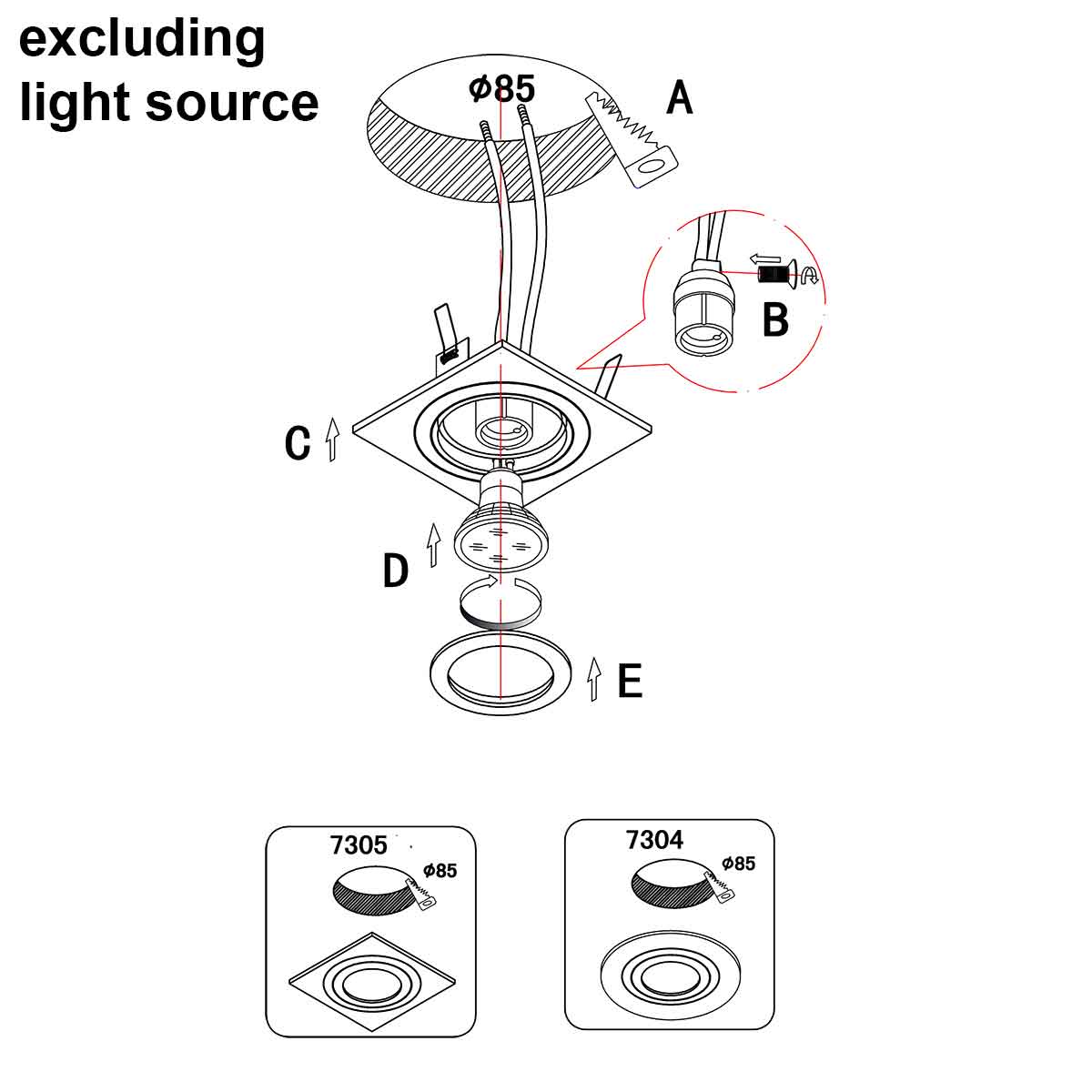 excluding light source

Φ85

A

B

C

D

E

7305

Φ85

7304

Φ85