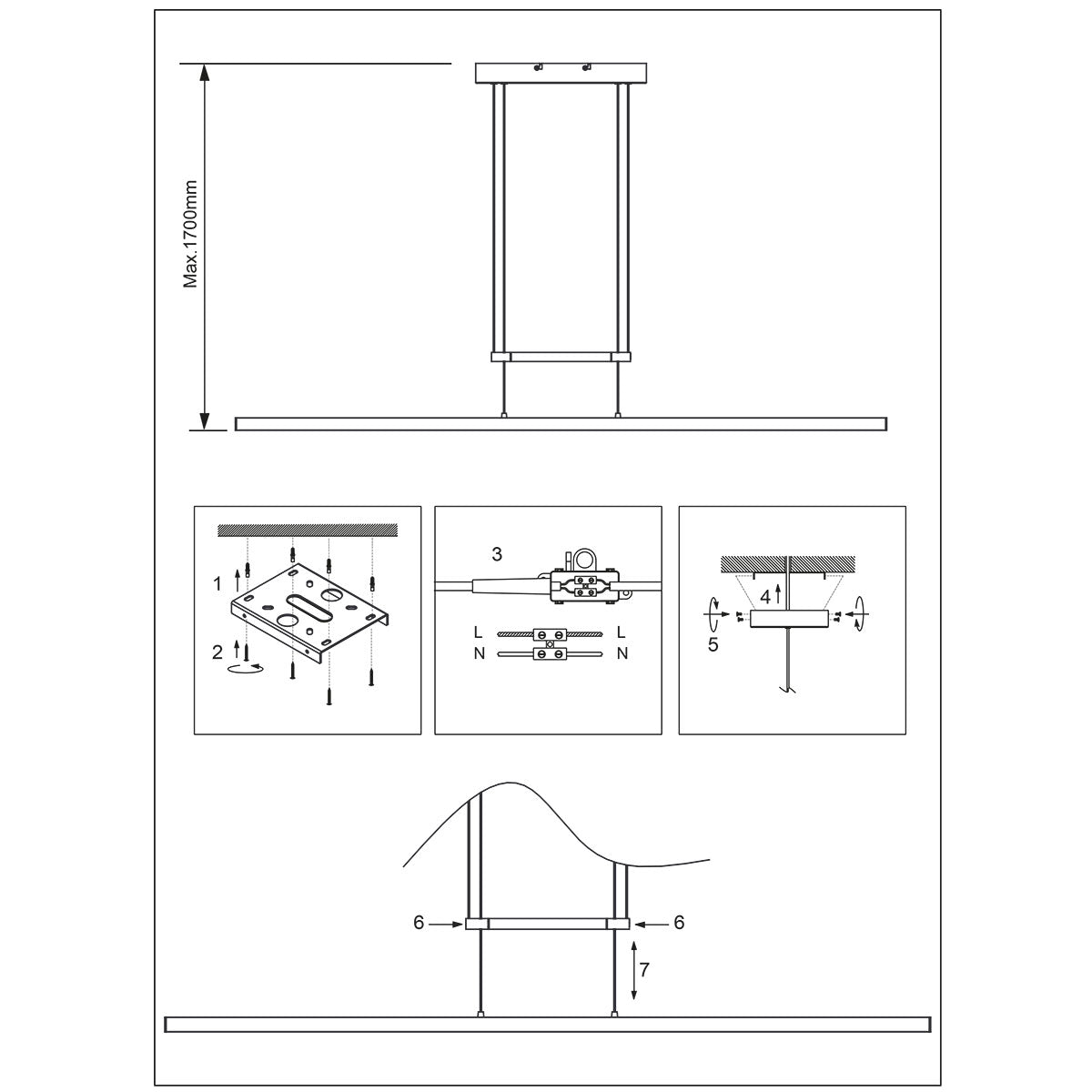 Max.1700mm

1

2

3

L L
N N

4

5

6 6

7