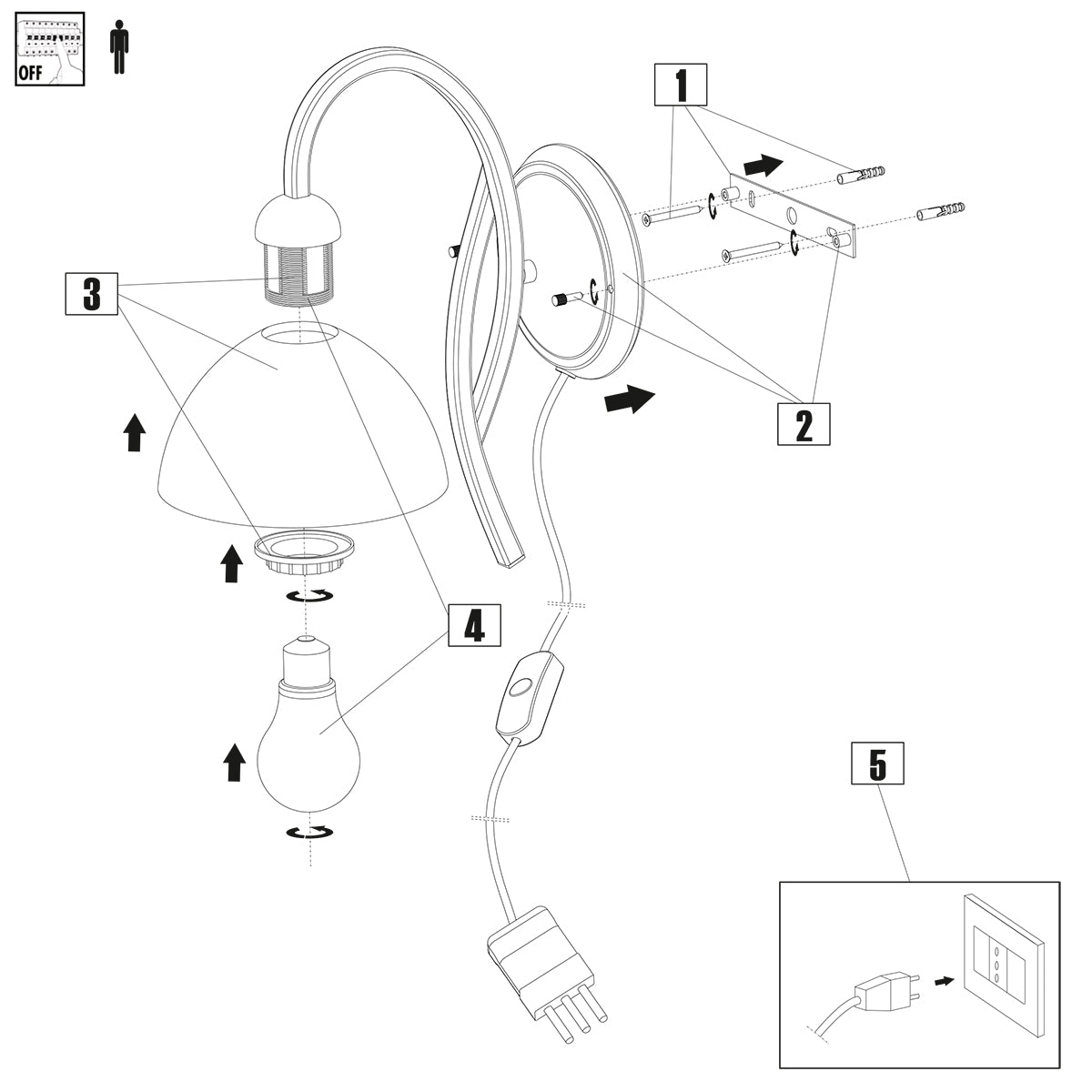 OFF

1

3

2

4

5