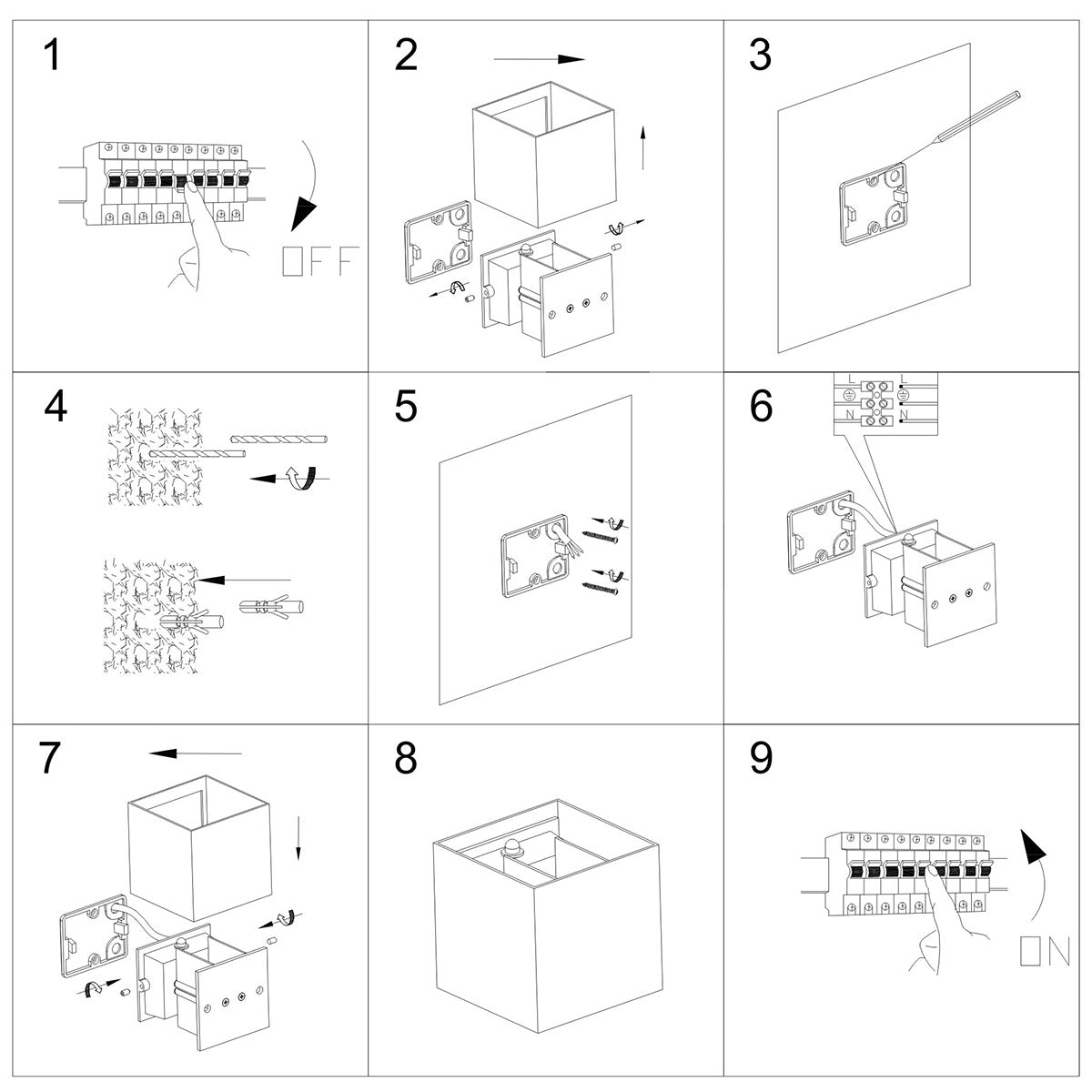 1

OFF

2

3

4

5

6

L L
N N

7

8

9

ON