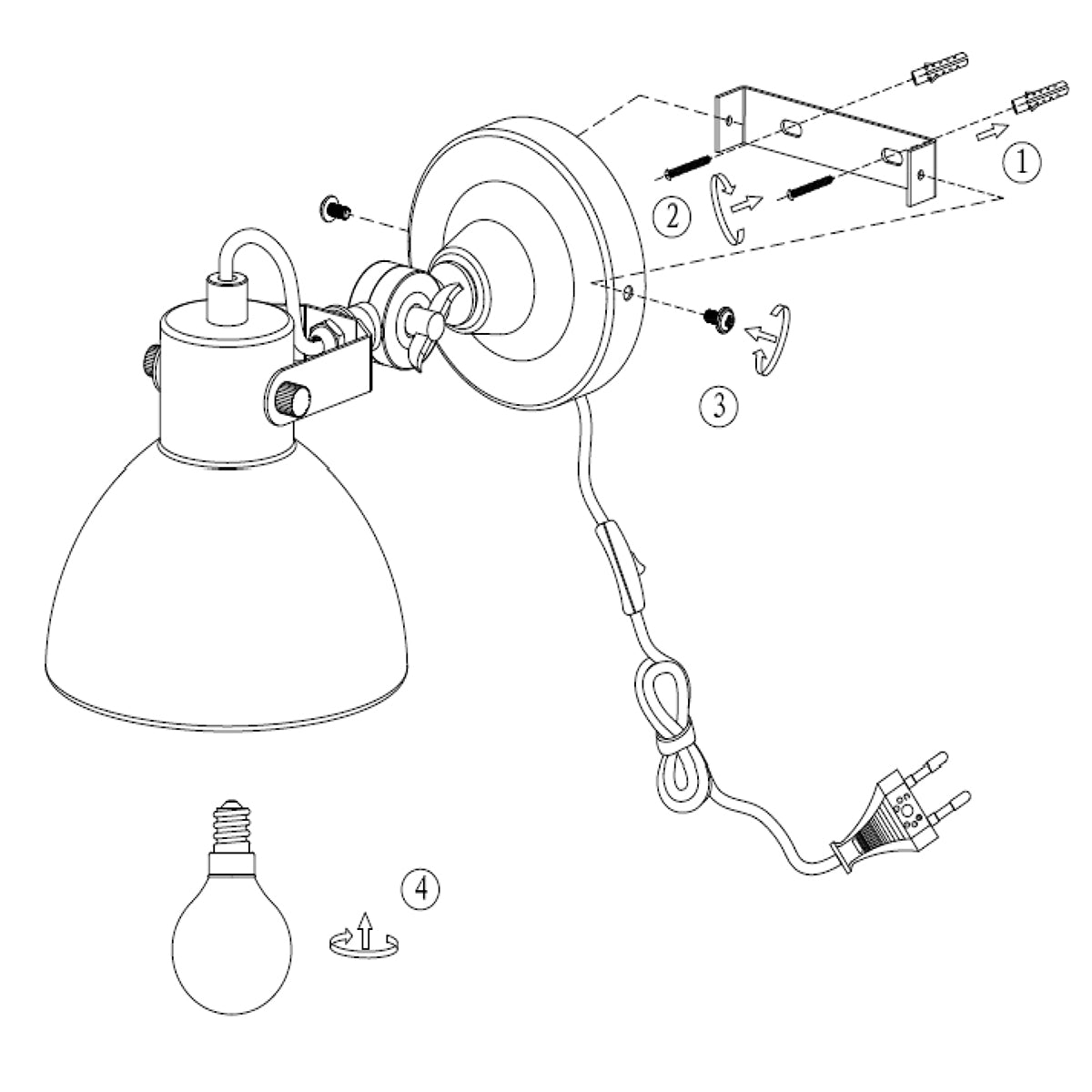 1
2
3
4