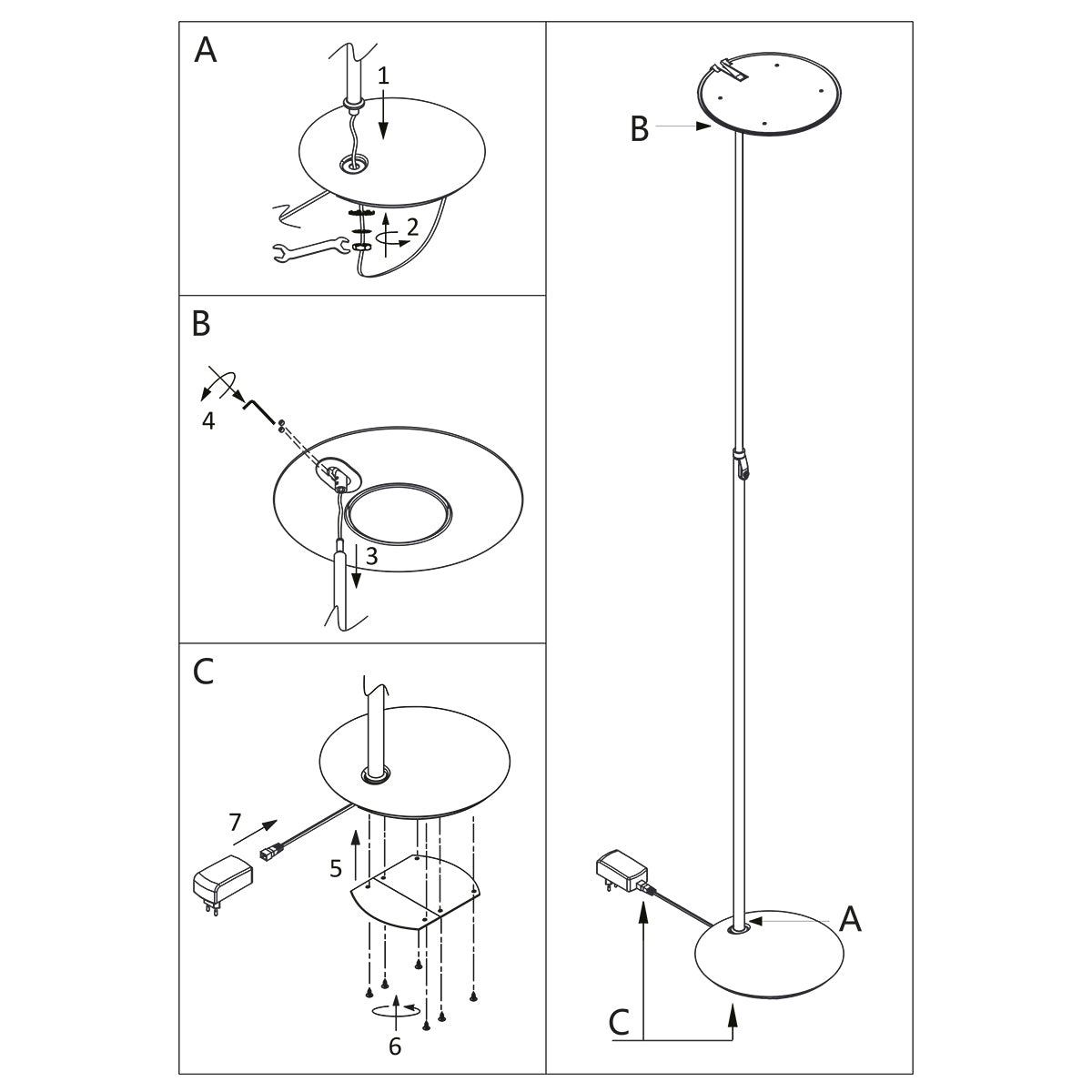 A
1
2

B
4
3

C
7
5
6

B
A
C