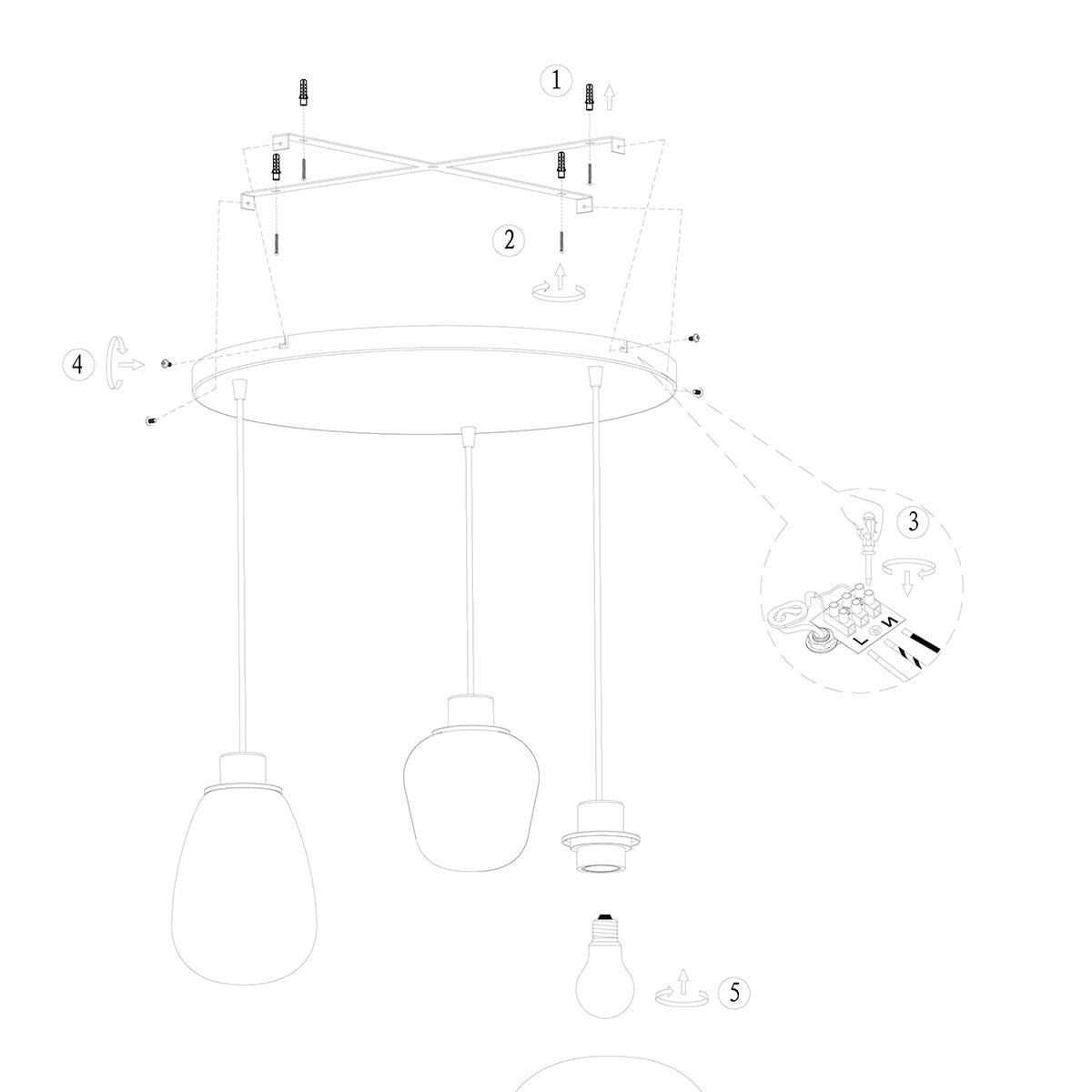 1

2

4

3

L N

5