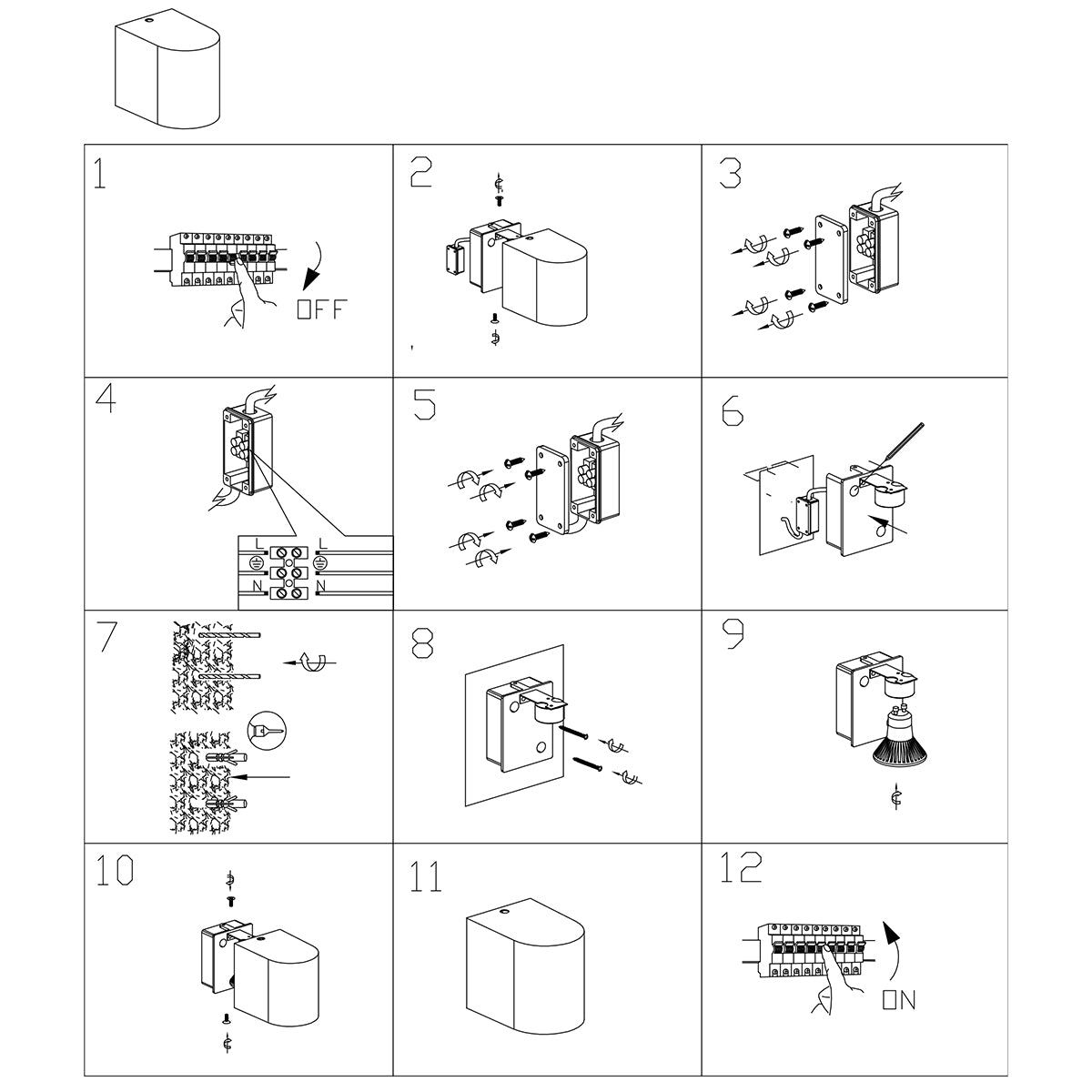 1

OFF

2

3

4

L

L

N

N

5

6

7

8

9

10

11

12

ON