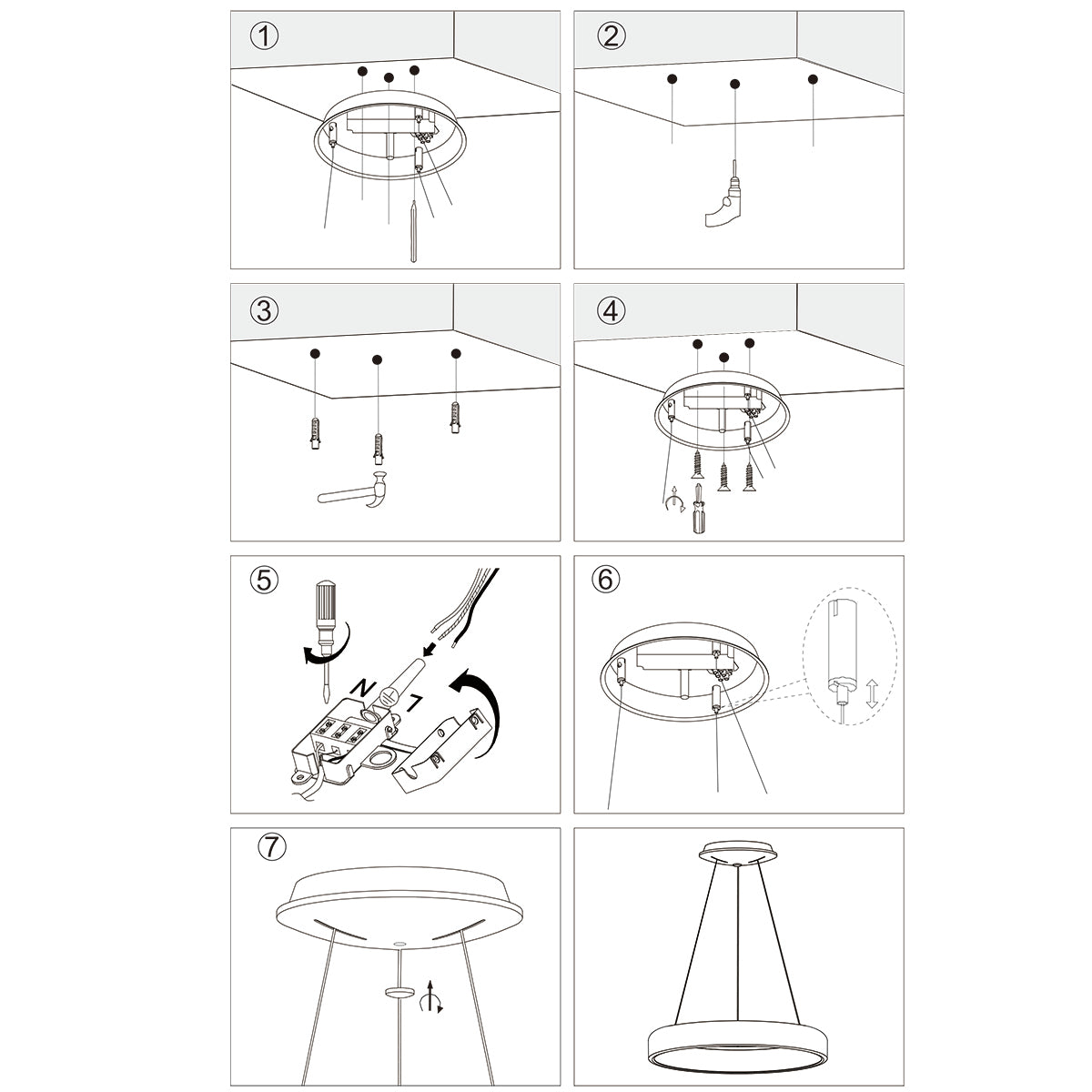 ①

②

③

④

⑤

N

L

⑥

⑦