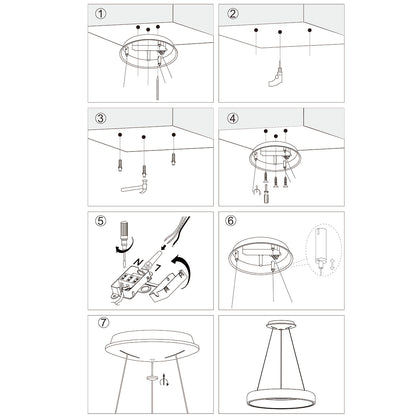 ①
②
③
④
⑤
N
L
⑥
⑦