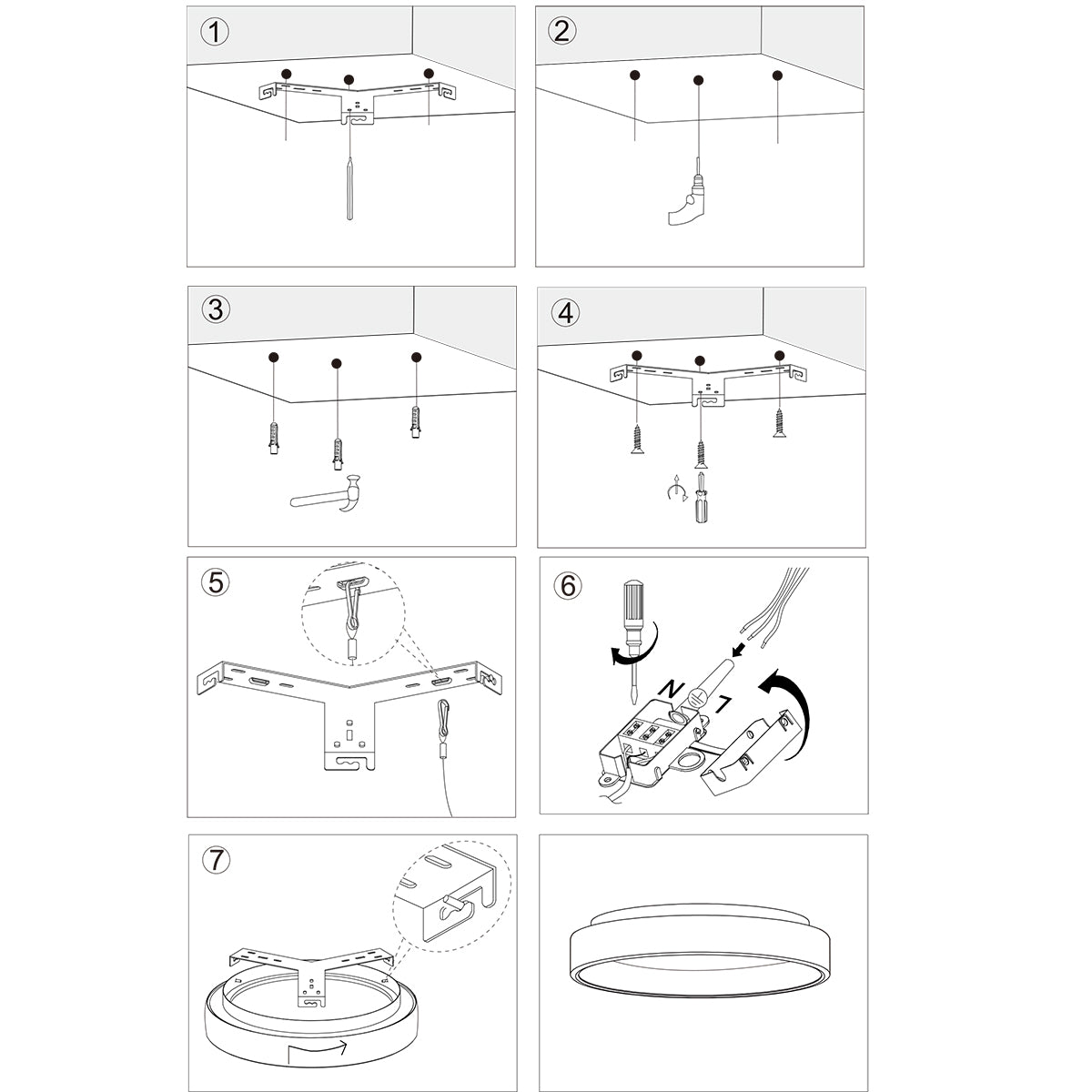 1
2
3
4
5
6
N
L
7