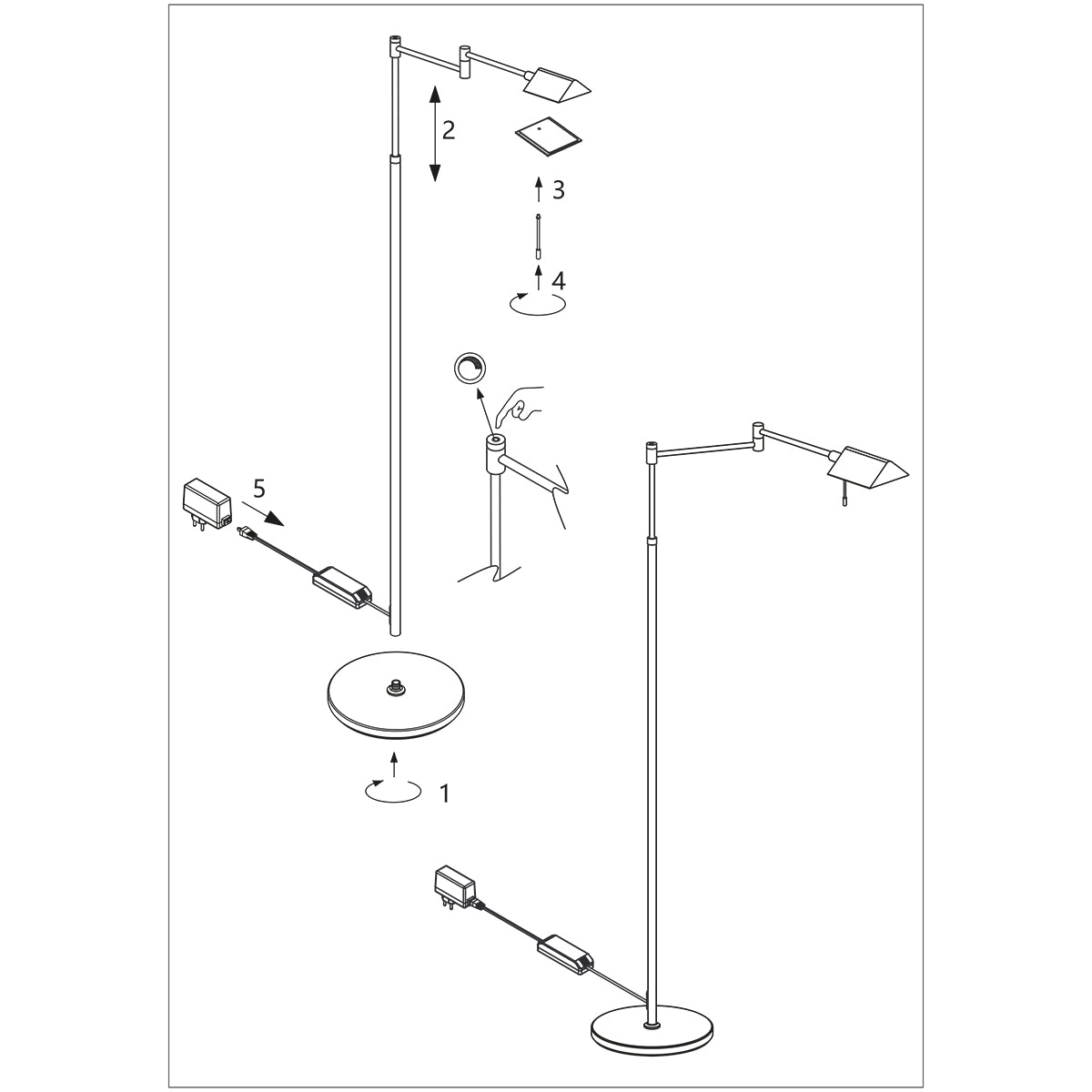 2

3

4

5

1