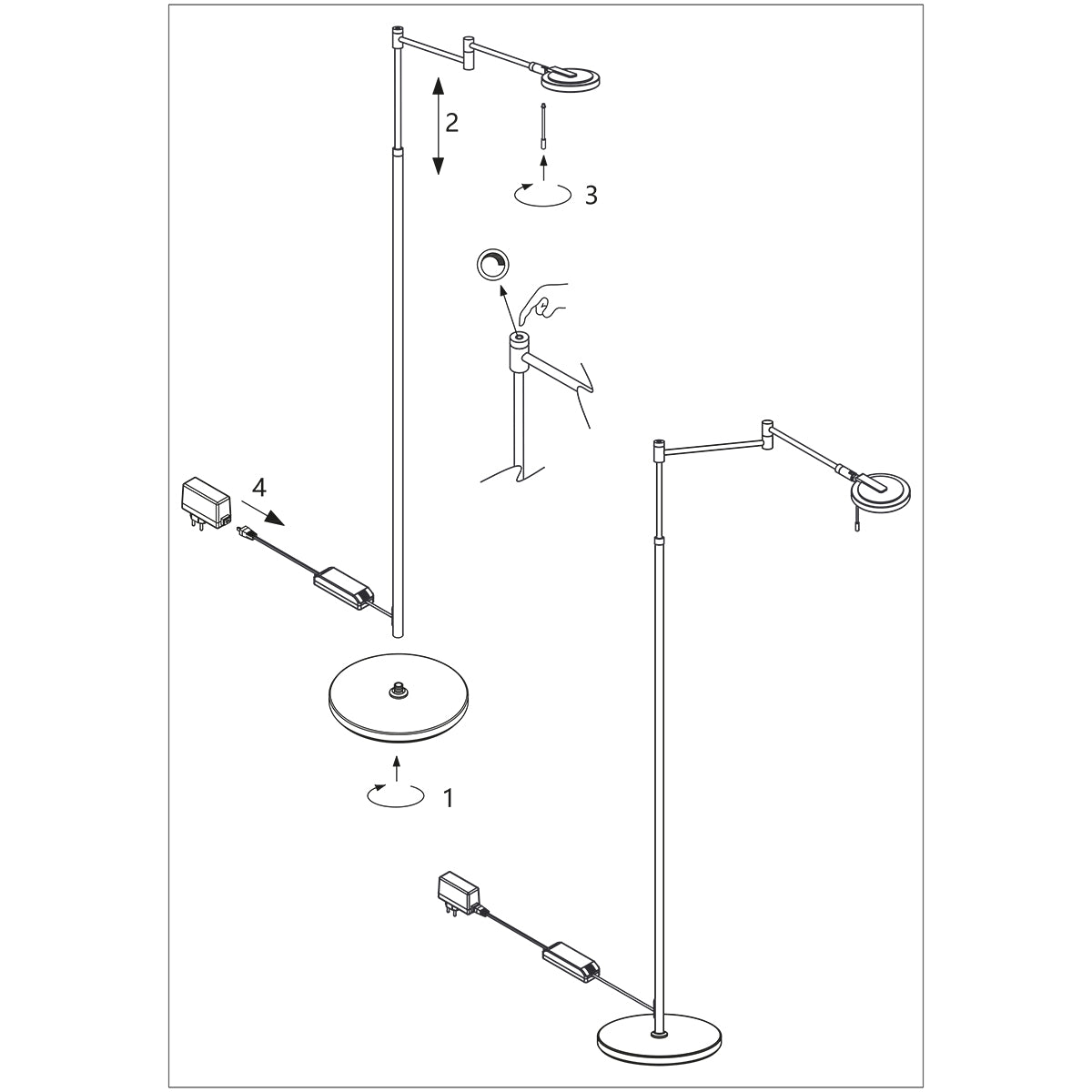 2

3

4

1