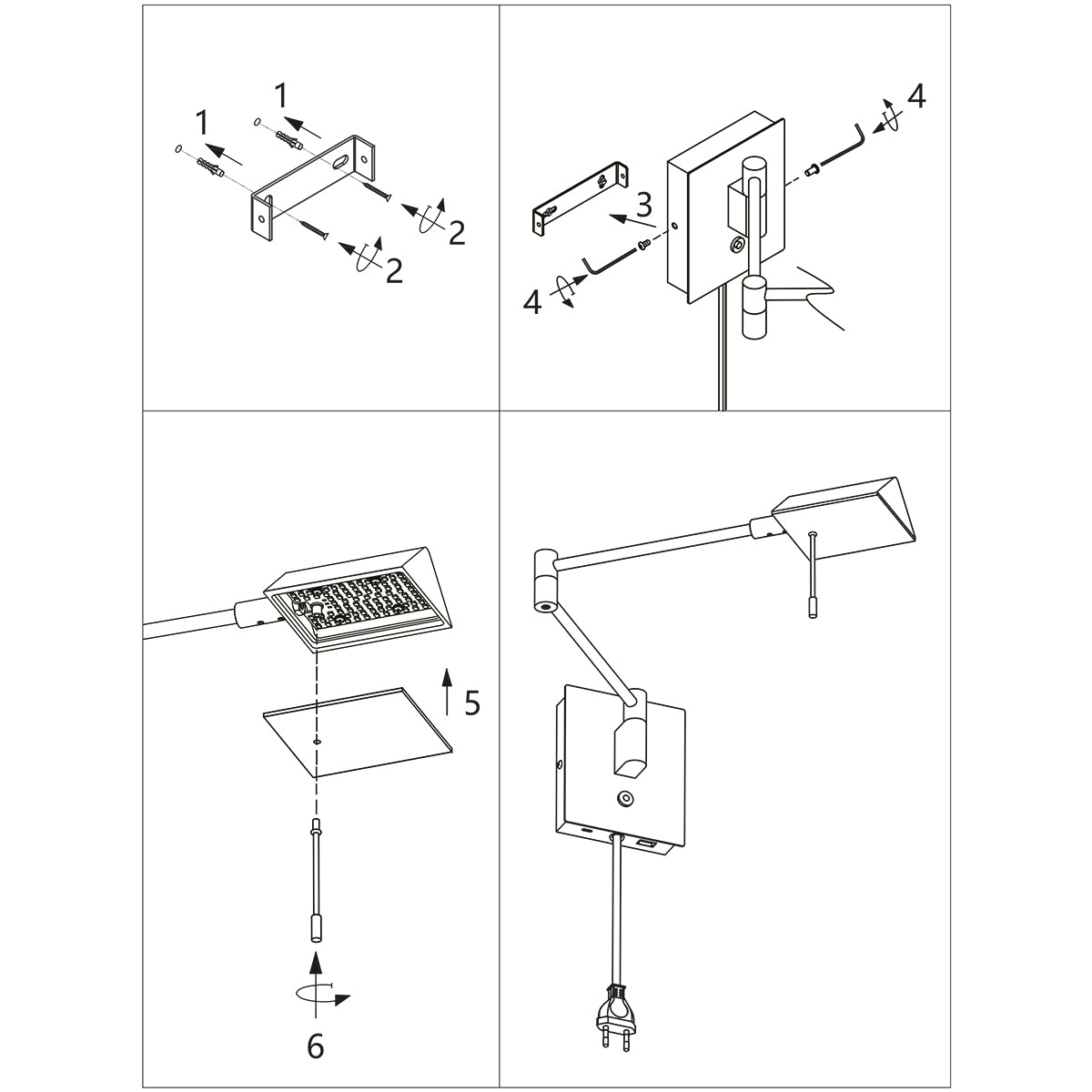 1
1
2
2
4
3
4
5
6