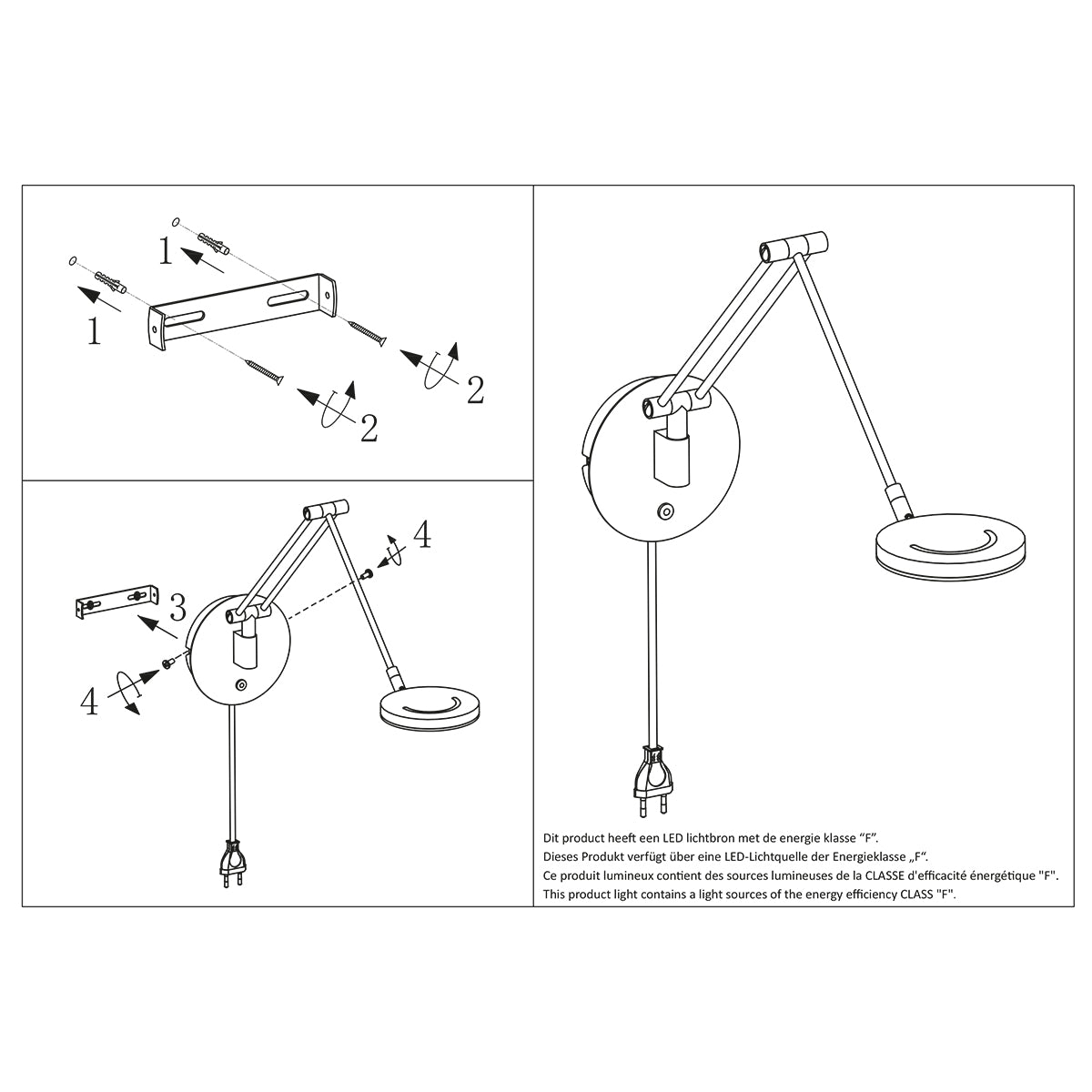 1
1
2
2

4
3
4

Dit product heeft een LED lichtbron met de energie klasse “F”.
Dieses Produkt verfügt über eine LED-Lichtquelle der Energieklasse „F“.
Ce produit lumineux contient des sources lumineuses de la CLASSE d'efficacité énergétique "F".
This product light contains a light sources of the energy efficiency CLASS "F".