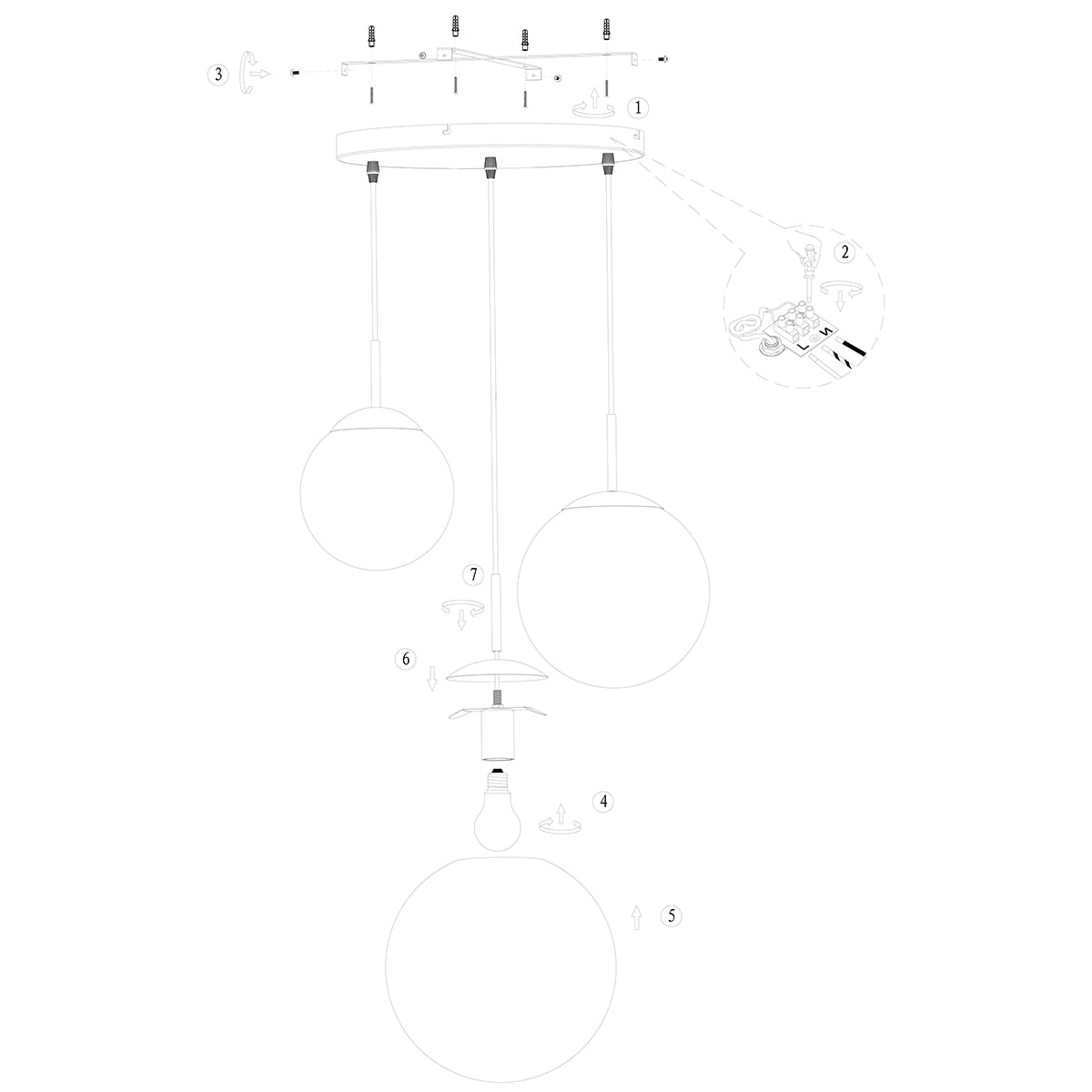 3

1

2

L

N

7

6

4

5