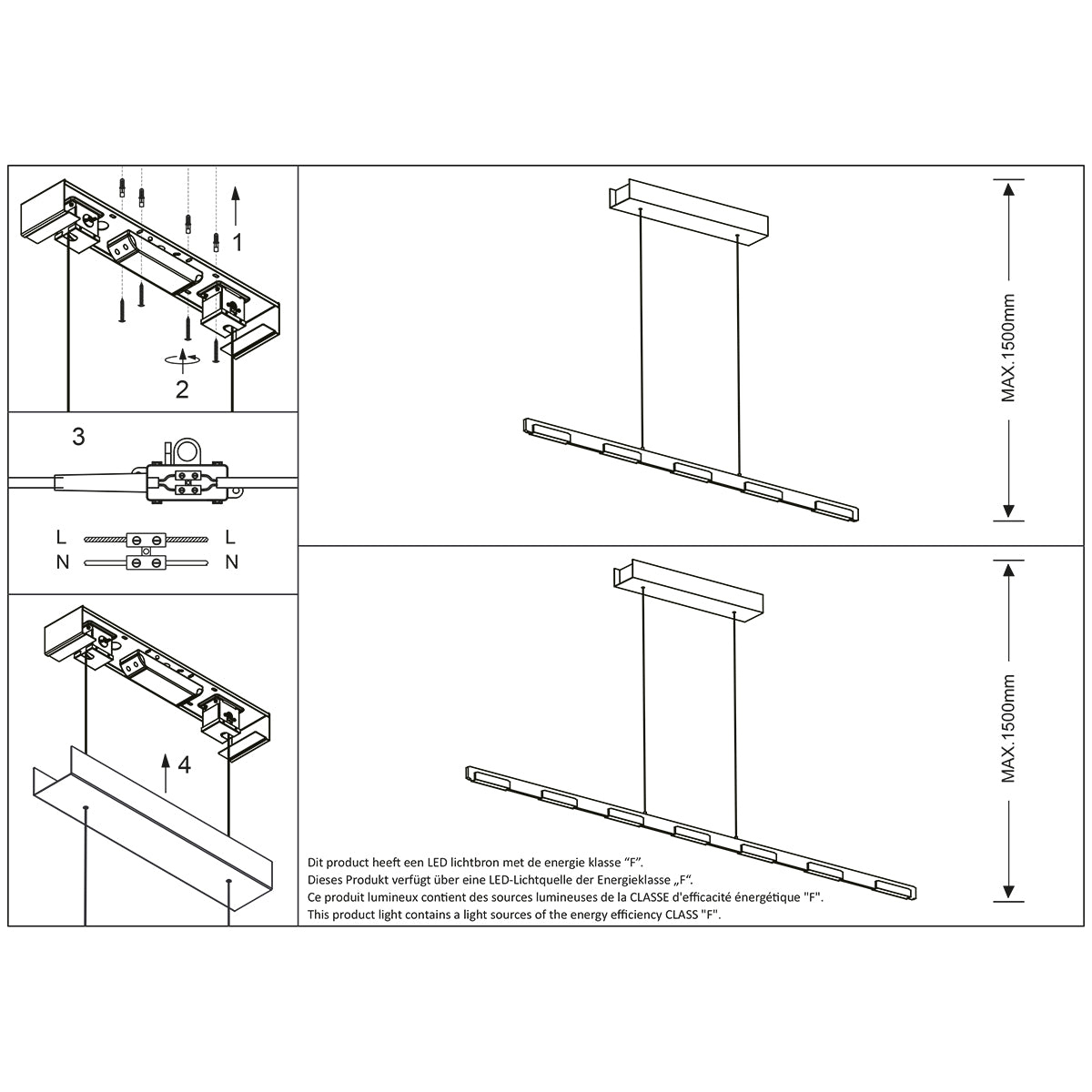 1

2

3

L L
N N

4

MAX.1500mm

MAX.1500mm

Dit product heeft een LED lichtbron met de energie klasse “F”.
Dieses Produkt verfügt über eine LED-Lichtquelle der Energieklasse „F“.
Ce produit lumineux contient des sources lumineuses de la CLASSE d'efficacité énergétique "F".
This product light contains a light sources of the energy efficiency CLASS "F".