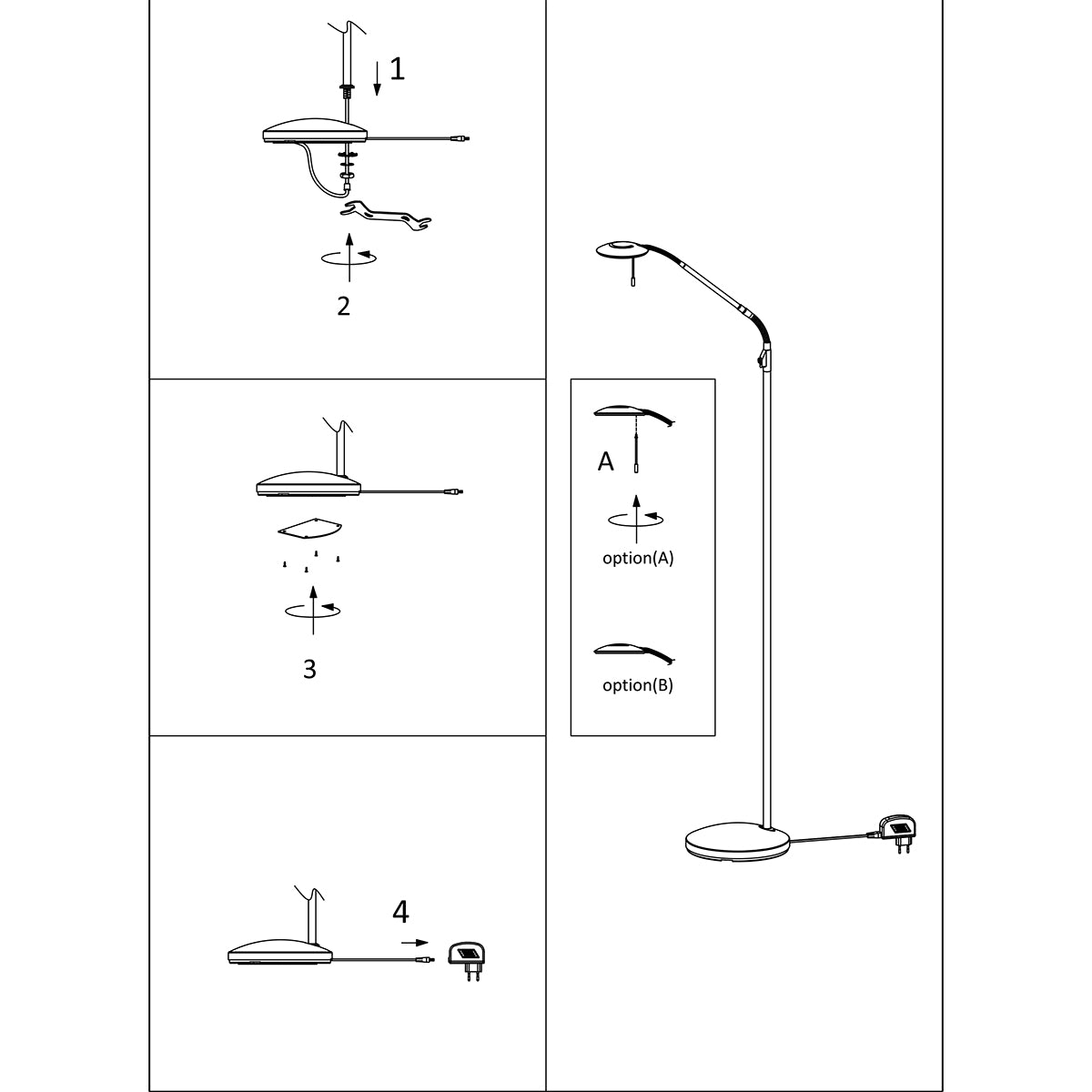 1

2

3

4

A

option(A)

option(B)