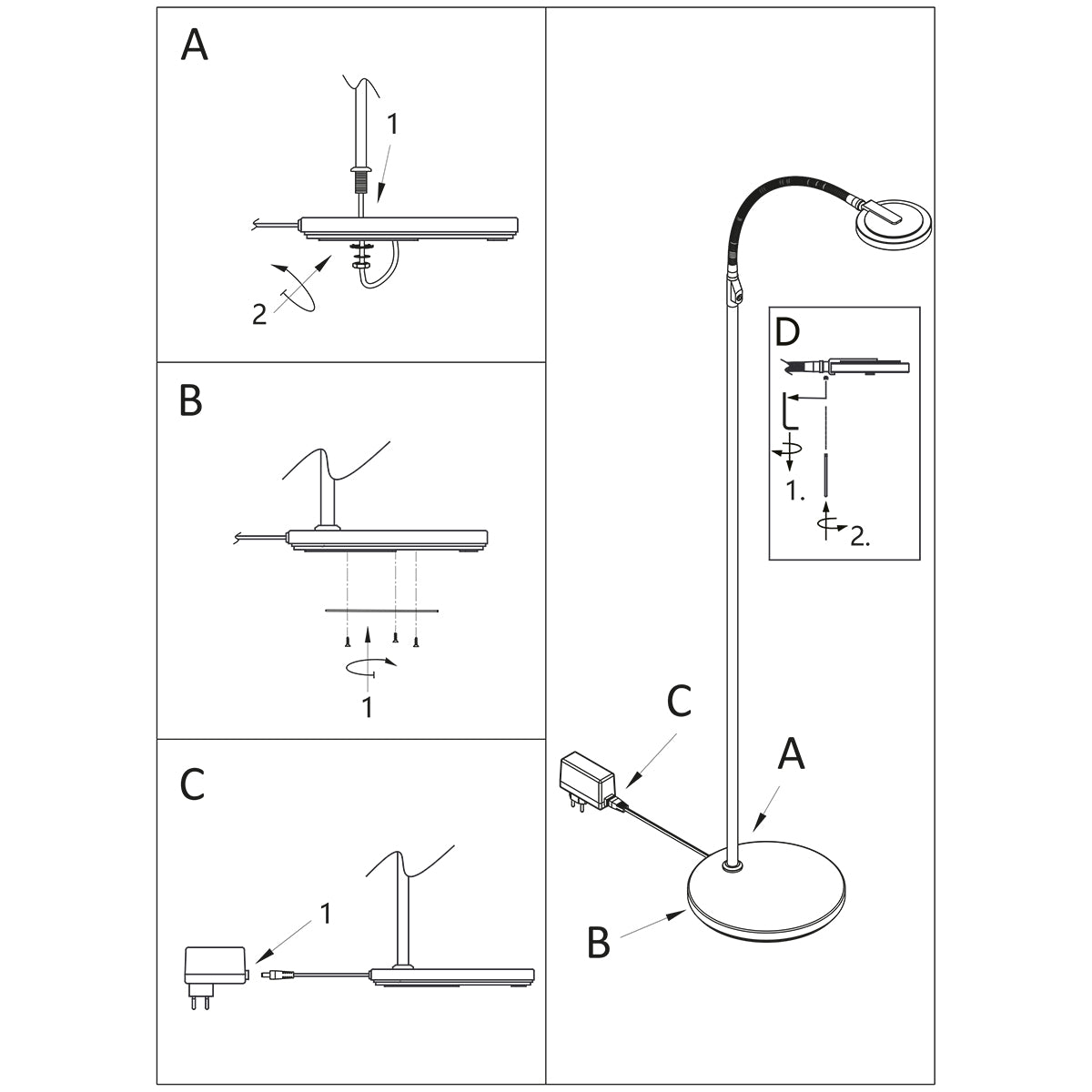 A

1

2

B

1

C

1

D

1.

2.

C

A

B