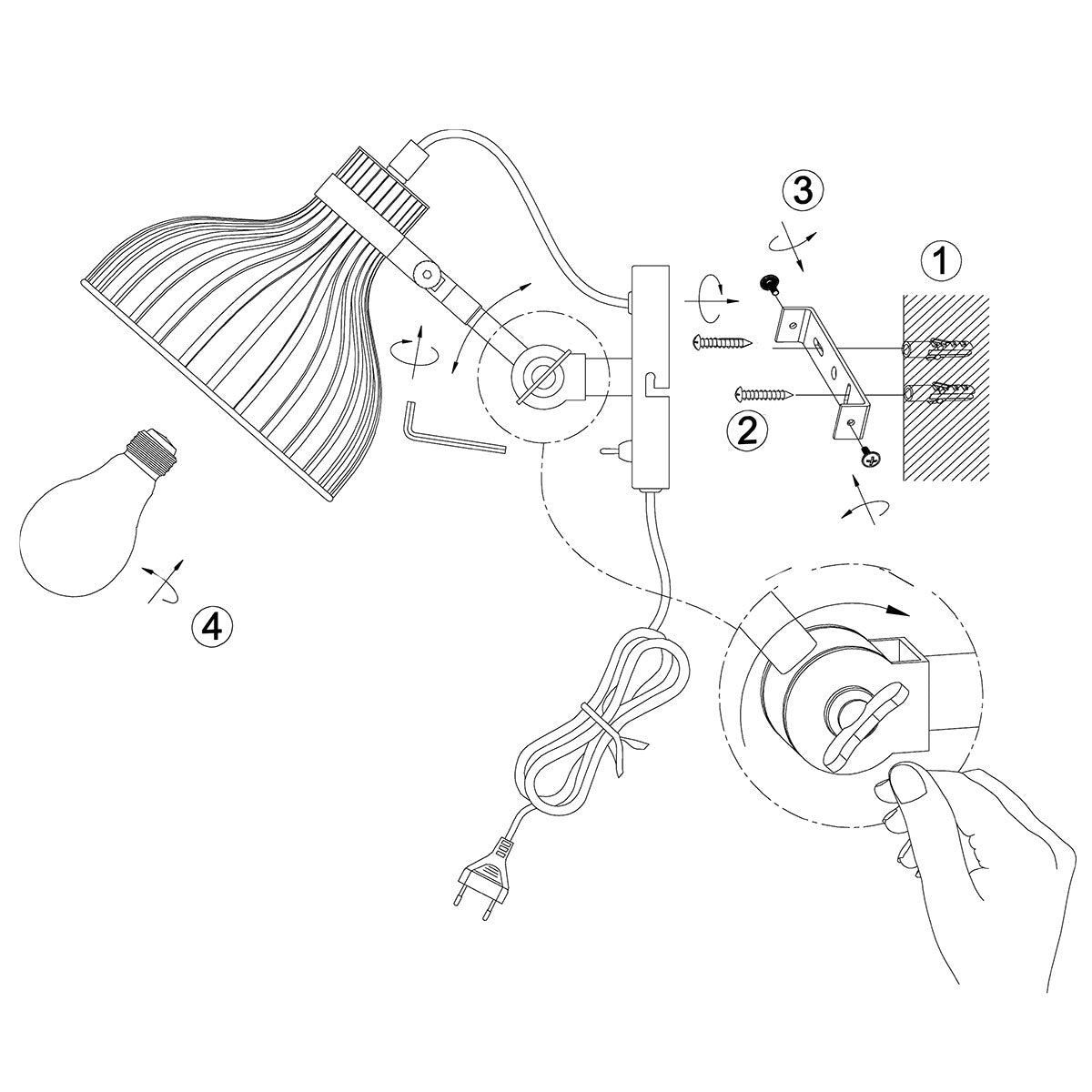 3

1

2

4