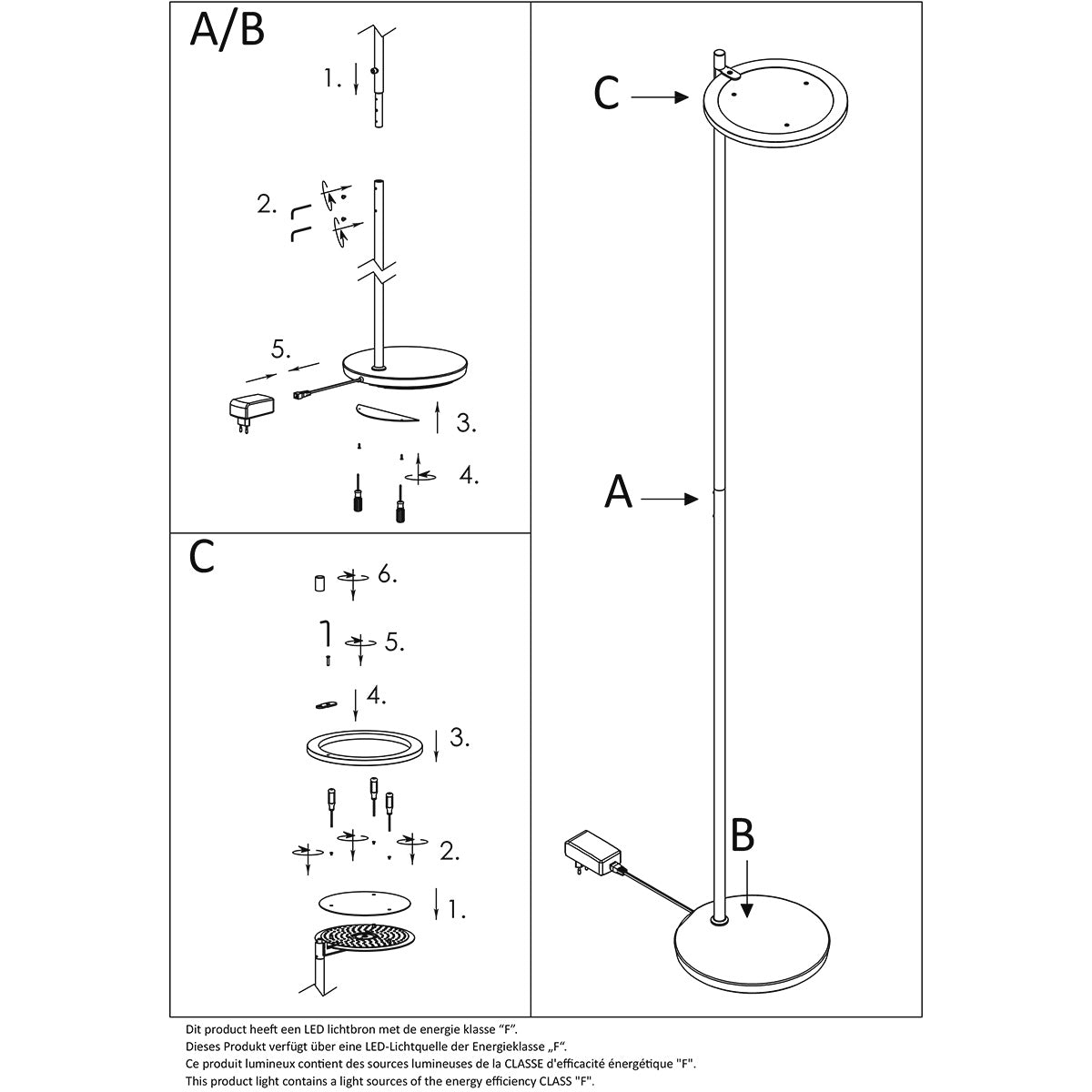 A/B

1.

2.

5.

3.

4.

C

6.

5.

4.

3.

2.

1.

C

A

B

Dit product heeft een LED lichtbron met de energie klasse "F".
Dieses Produkt verfügt über eine LED-Lichtquelle der Energieklasse „F".
Ce produit lumineux contient des sources lumineuses de la CLASSE d'efficacité énergétique "F".
This product light contains a light sources of the energy efficiency CLASS "F".