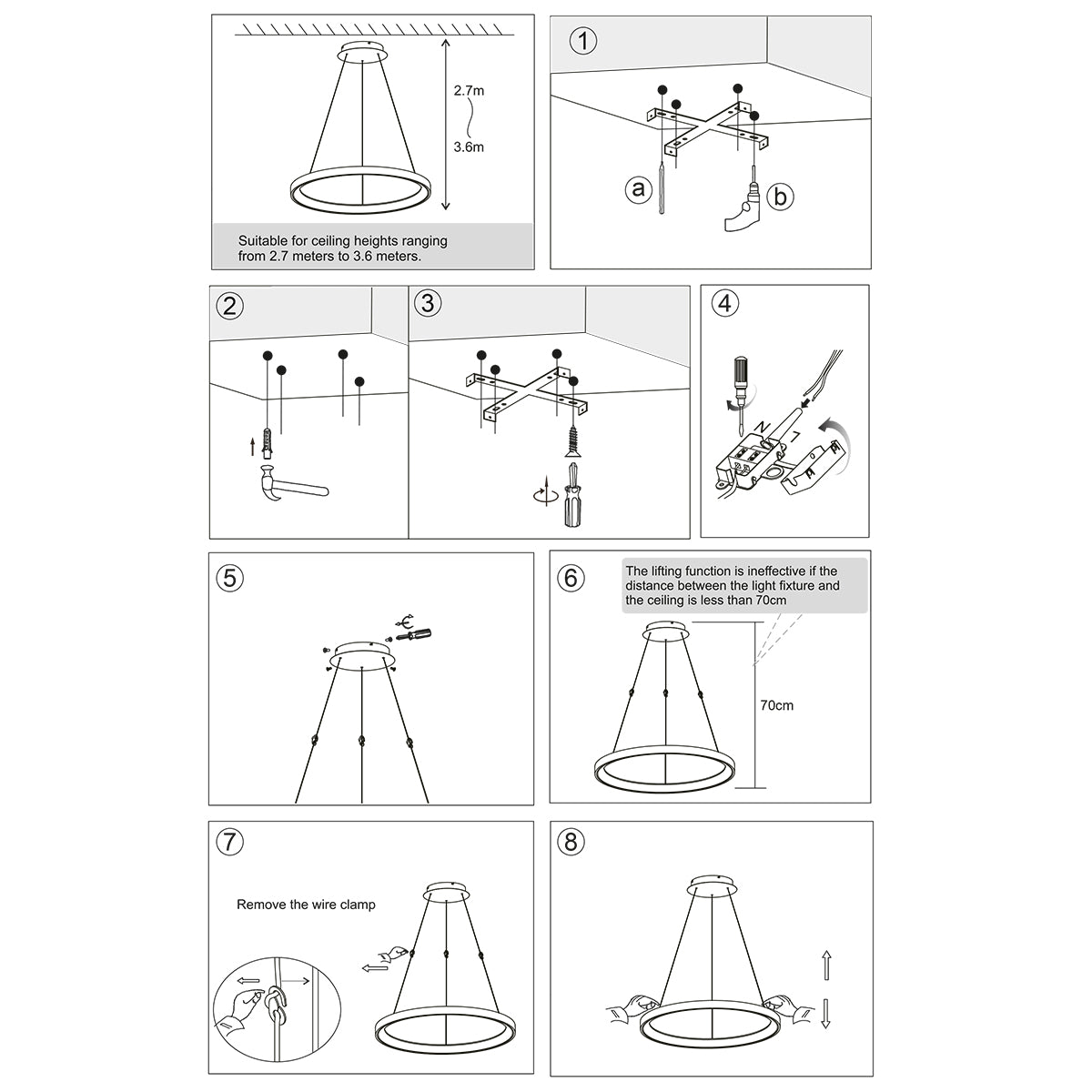 2.7m

3.6m

Suitable for ceiling heights ranging from 2.7 meters to 3.6 meters.

1

a

b

2

3

4

N

L

5

6

The lifting function is ineffective if the distance between the light fixture and the ceiling is less than 70cm

70cm

7

Remove the wire clamp

8