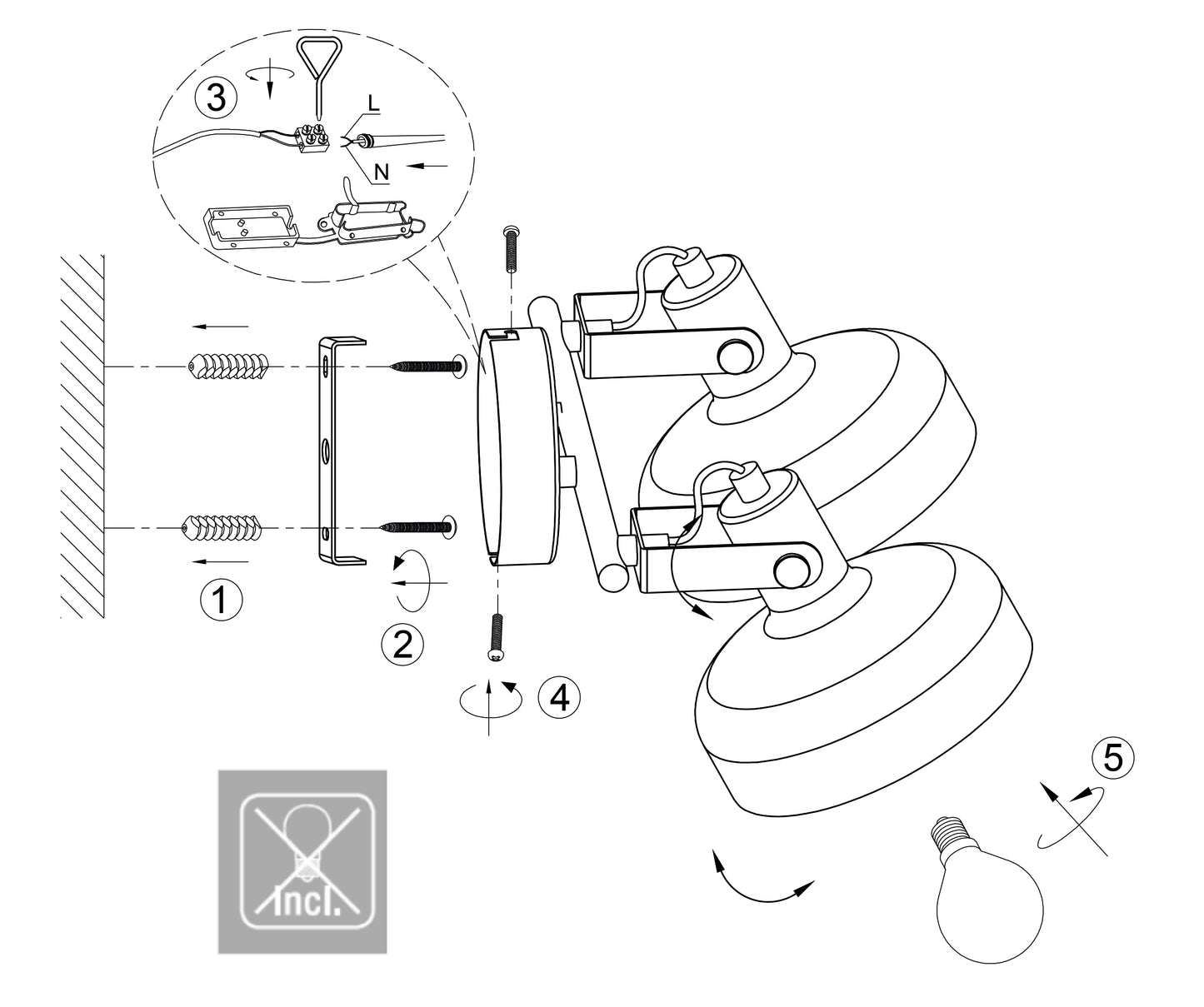 3

L

N

1

2

4

5

Incl.