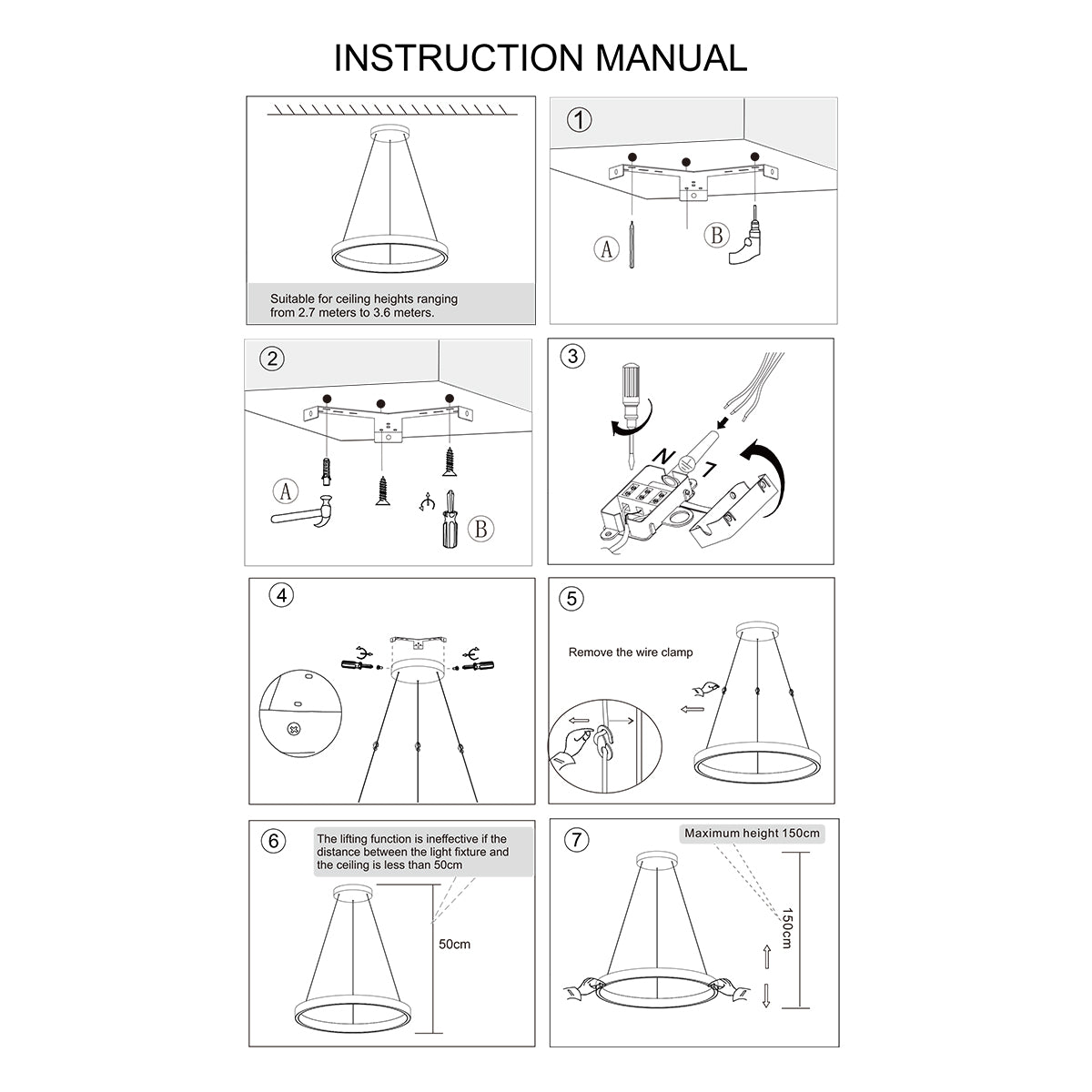 INSTRUCTION MANUAL

Suitable for ceiling heights ranging from 2.7 meters to 3.6 meters.

1

A

B

2

A

B

3

N

L

4

5

Remove the wire clamp

6

The lifting function is ineffective if the distance between the light fixture and the ceiling is less than 50cm

50cm

7

Maximum height 150cm

150cm