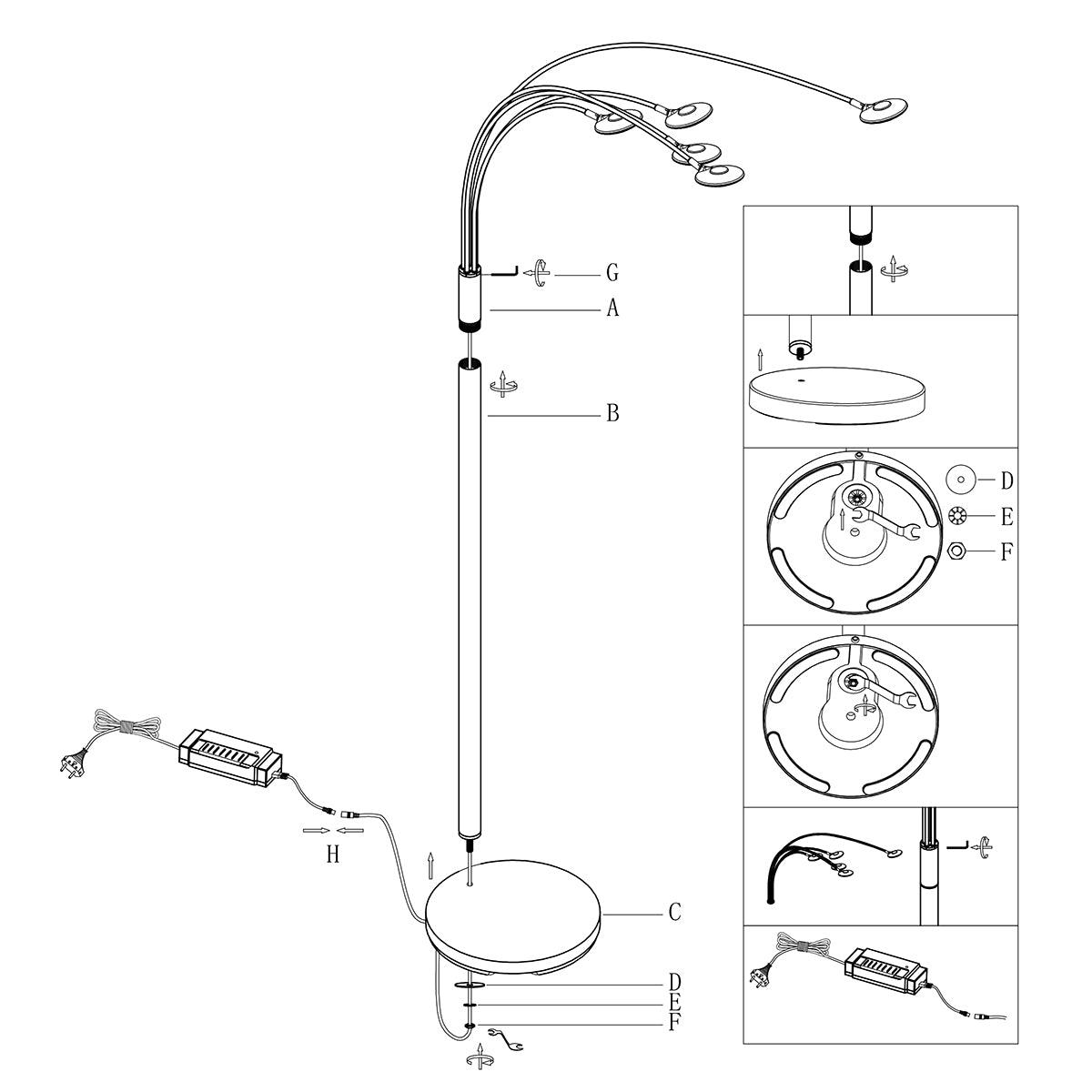 G
A
B
H
C
D
E
F
D
E
F