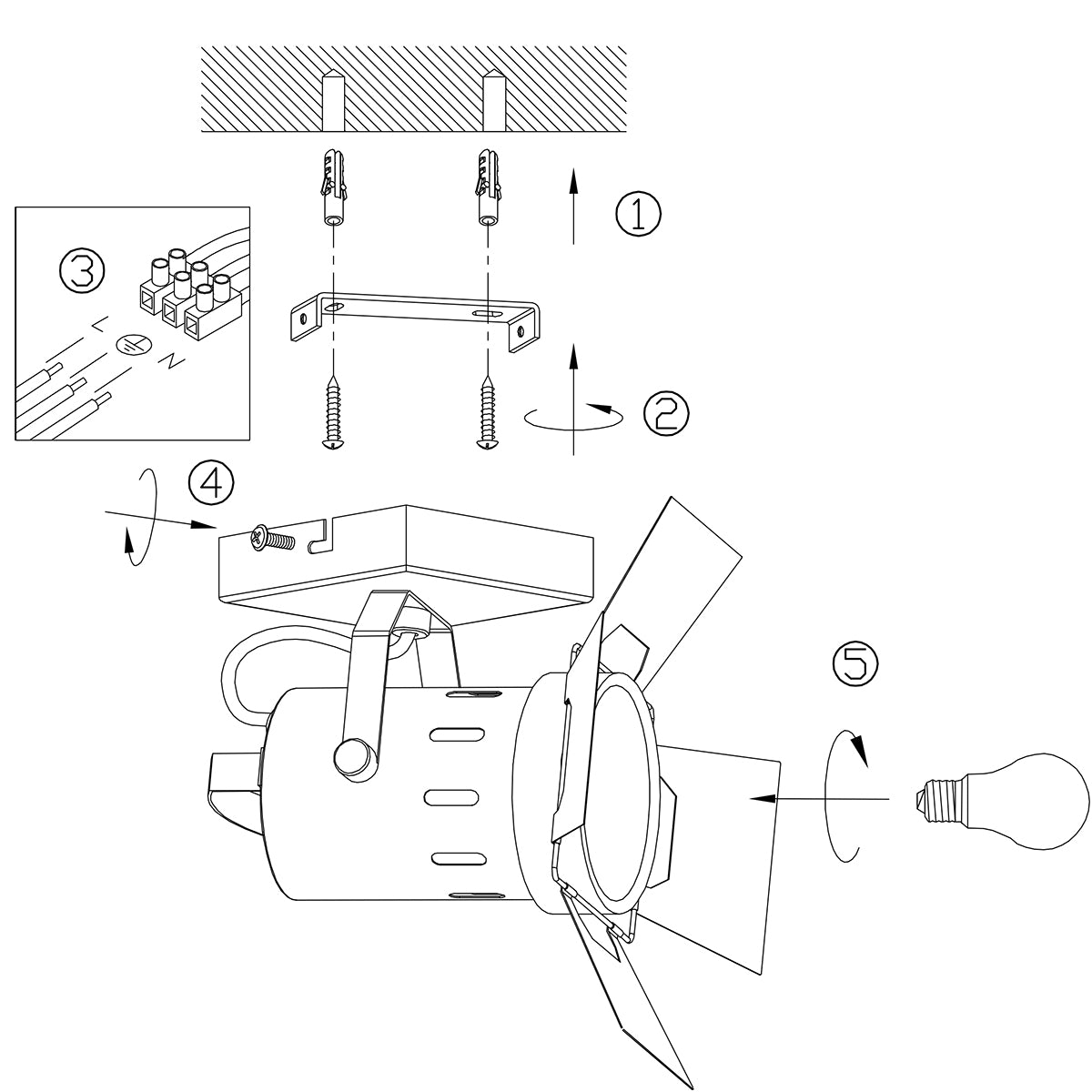 ①

③

L

N

②

④

⑤