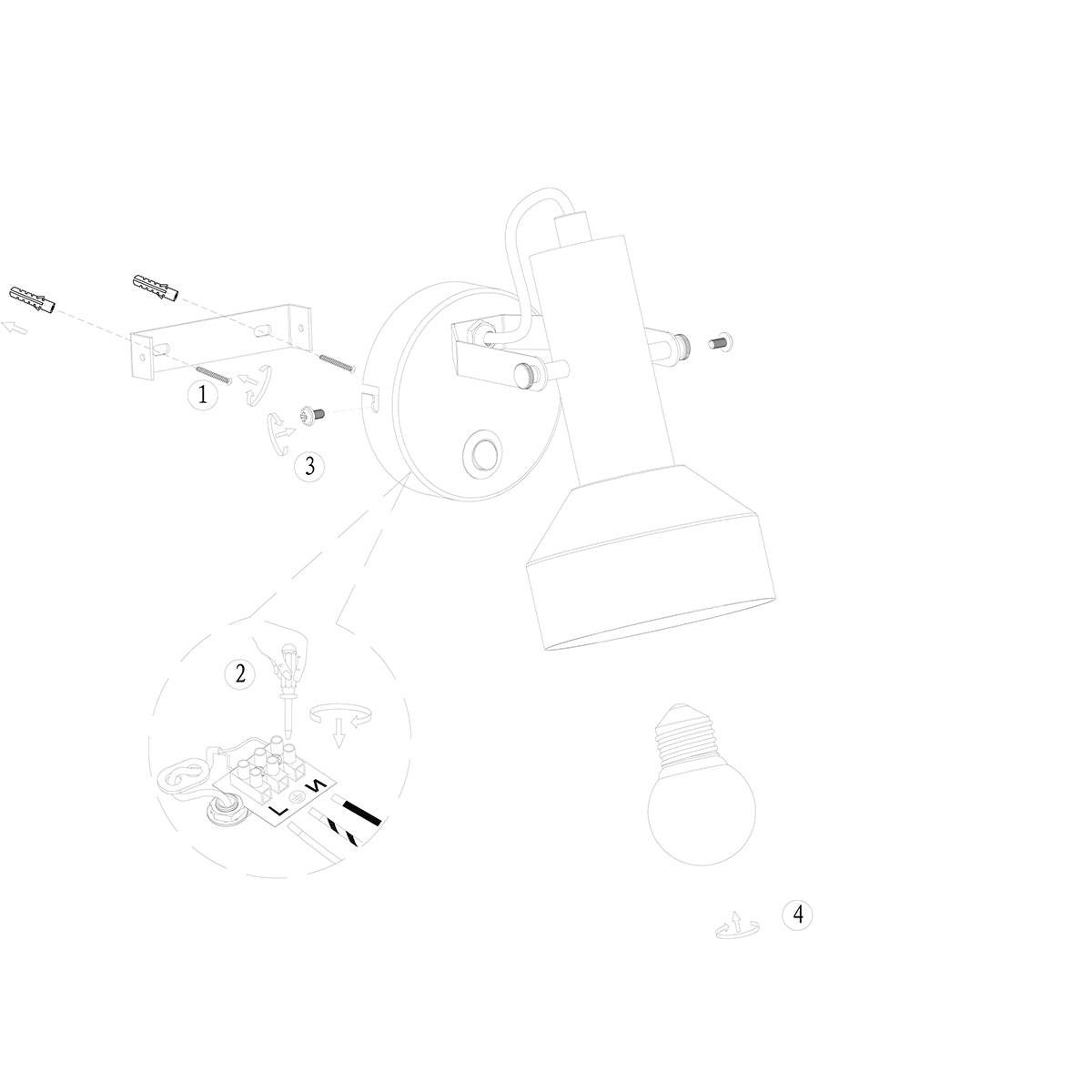 1
3
2
L
N
4