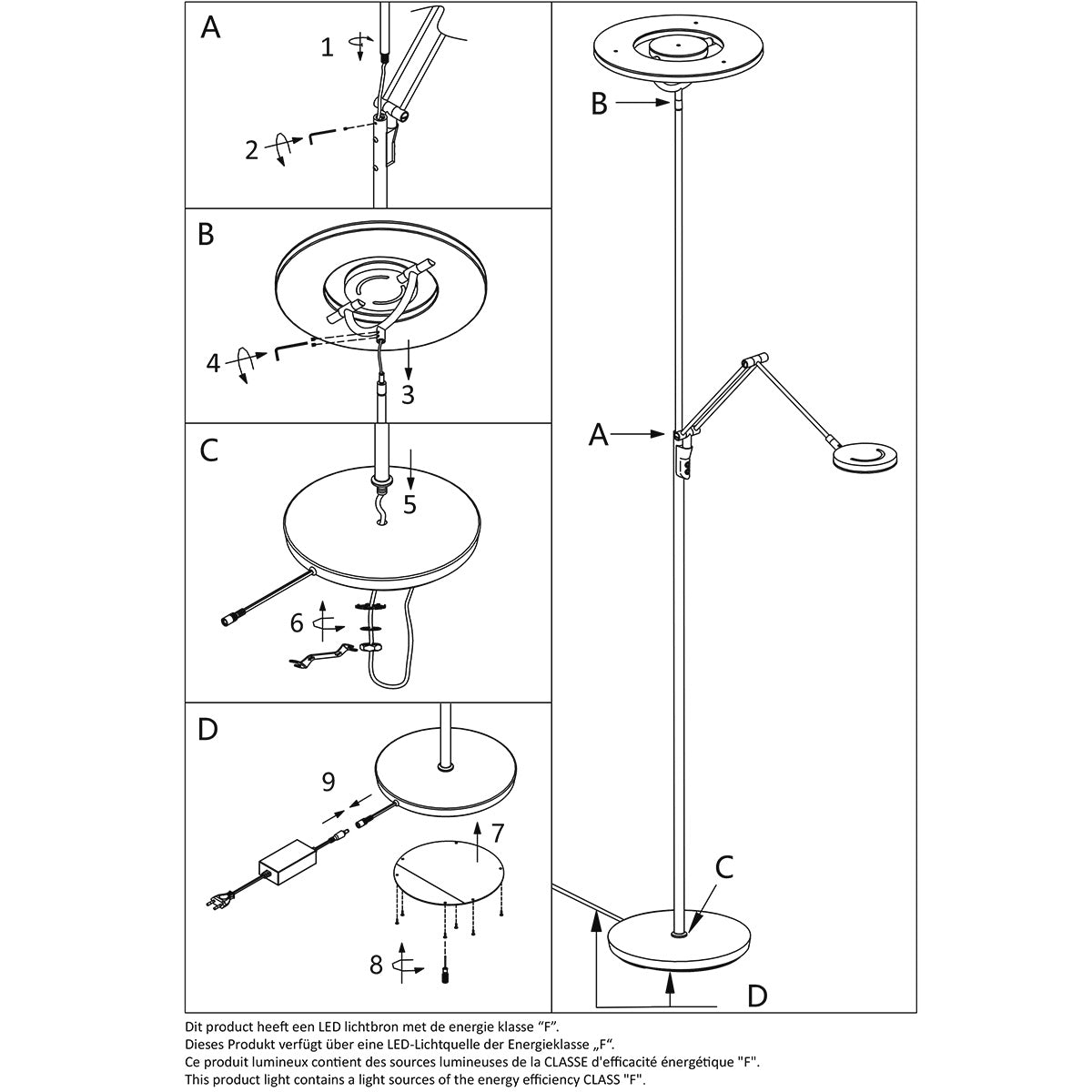 A

1

2

B

4

3

C

5

6

D

9

7

8

B

A

C

D

Dit product heeft een LED lichtbron met de energie klasse “F”.
Dieses Produkt verfügt über eine LED-Lichtquelle der Energieklasse „F“.
Ce produit lumineux contient des sources lumineuses de la CLASSE d'efficacité énergétique "F".
This product light contains a light sources of the energy efficiency CLASS "F".