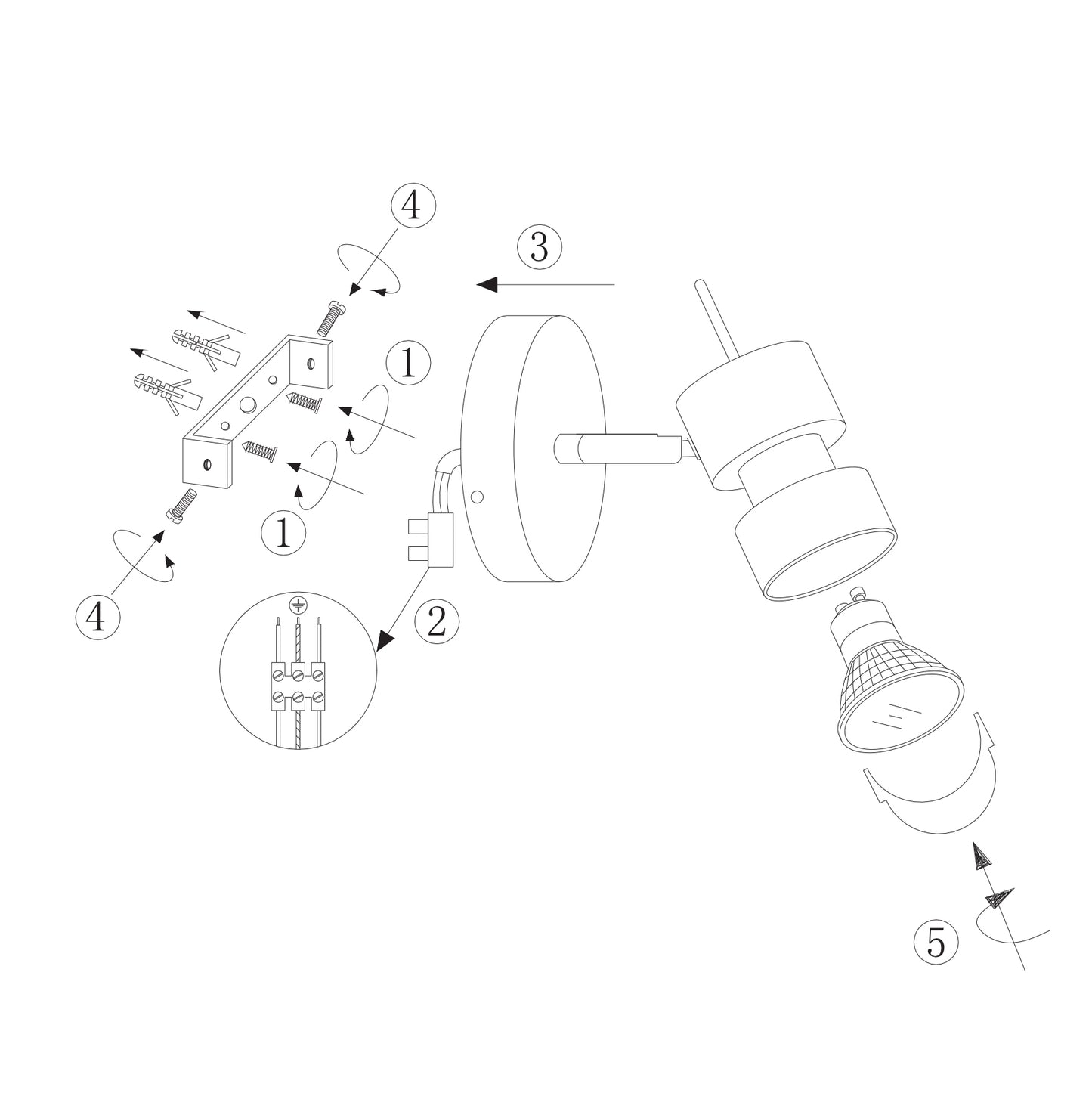 4

3

1

1

4

2

5