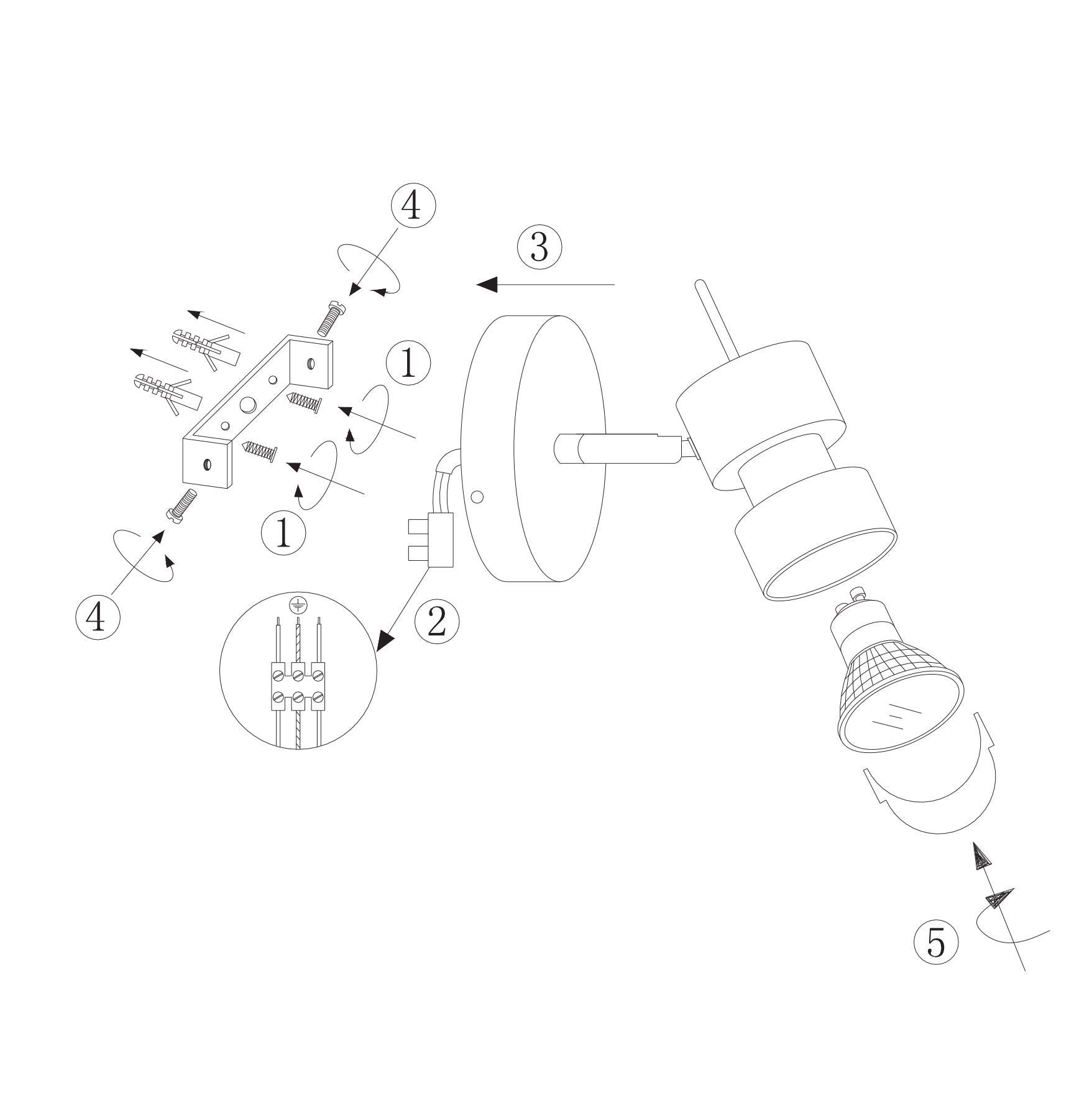 4

3

1

1

4

2

5