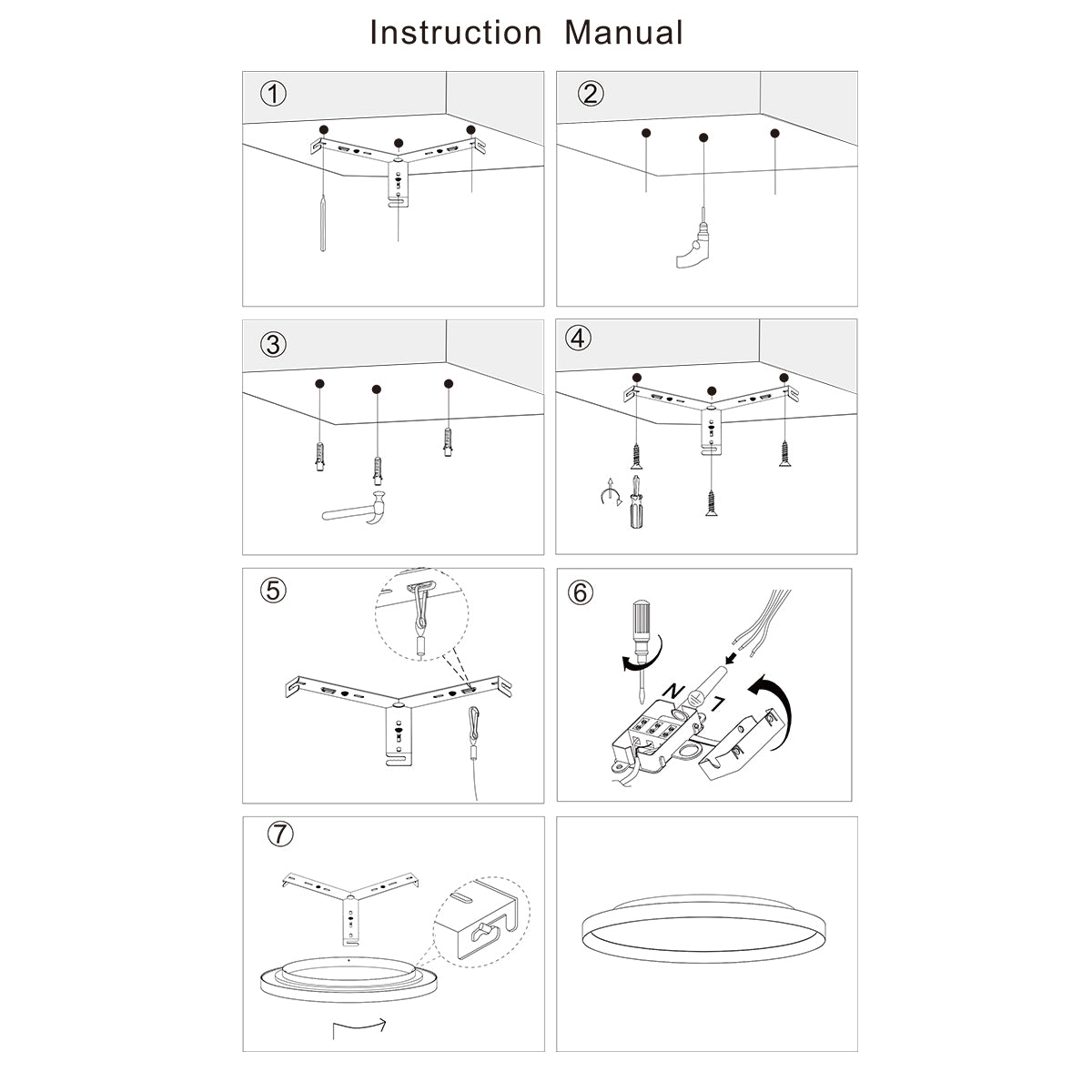 Instruction Manual

①

②

③

④

⑤

⑥

N

L

⑦