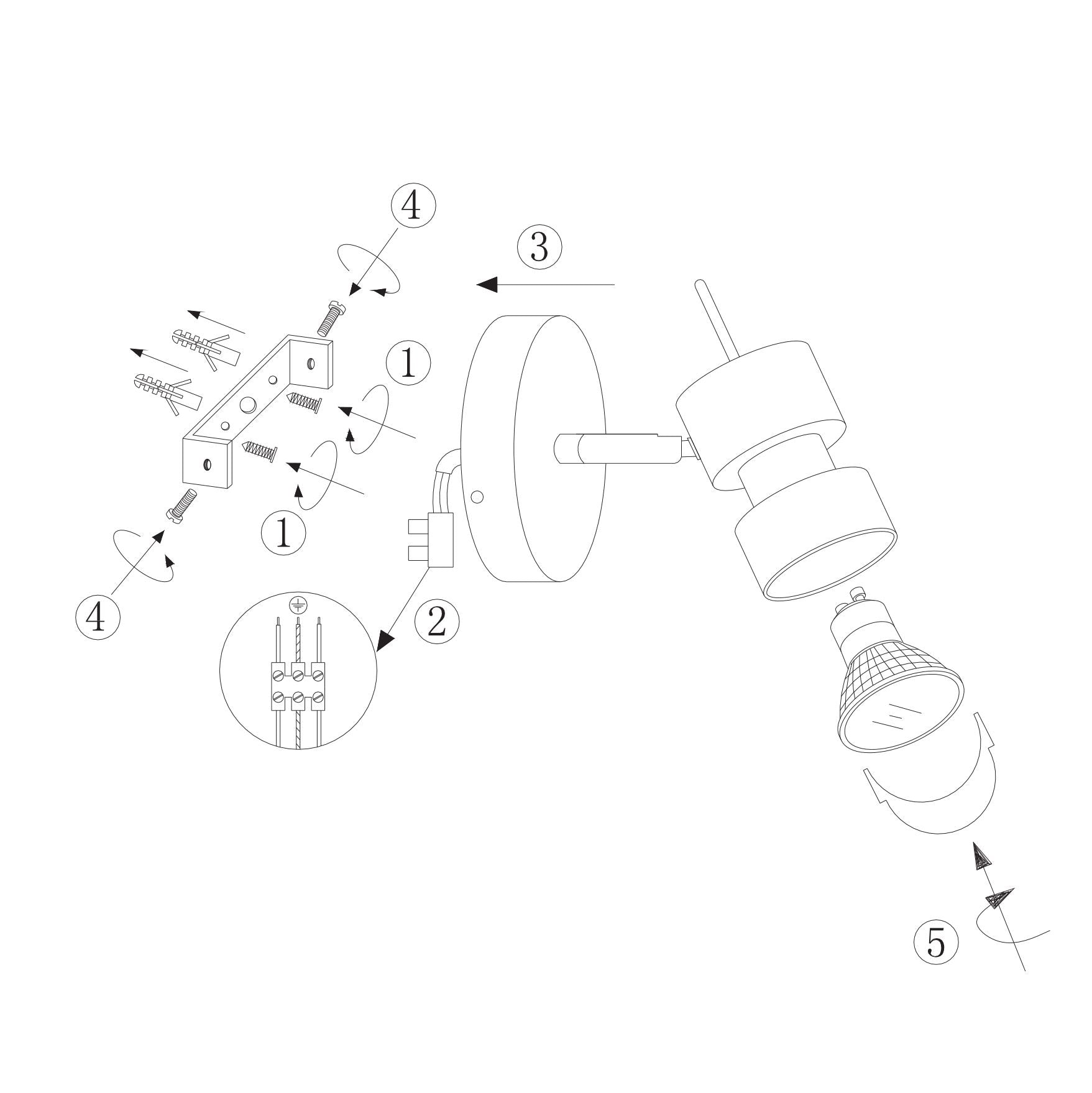 4

3

1

1

4

2

5