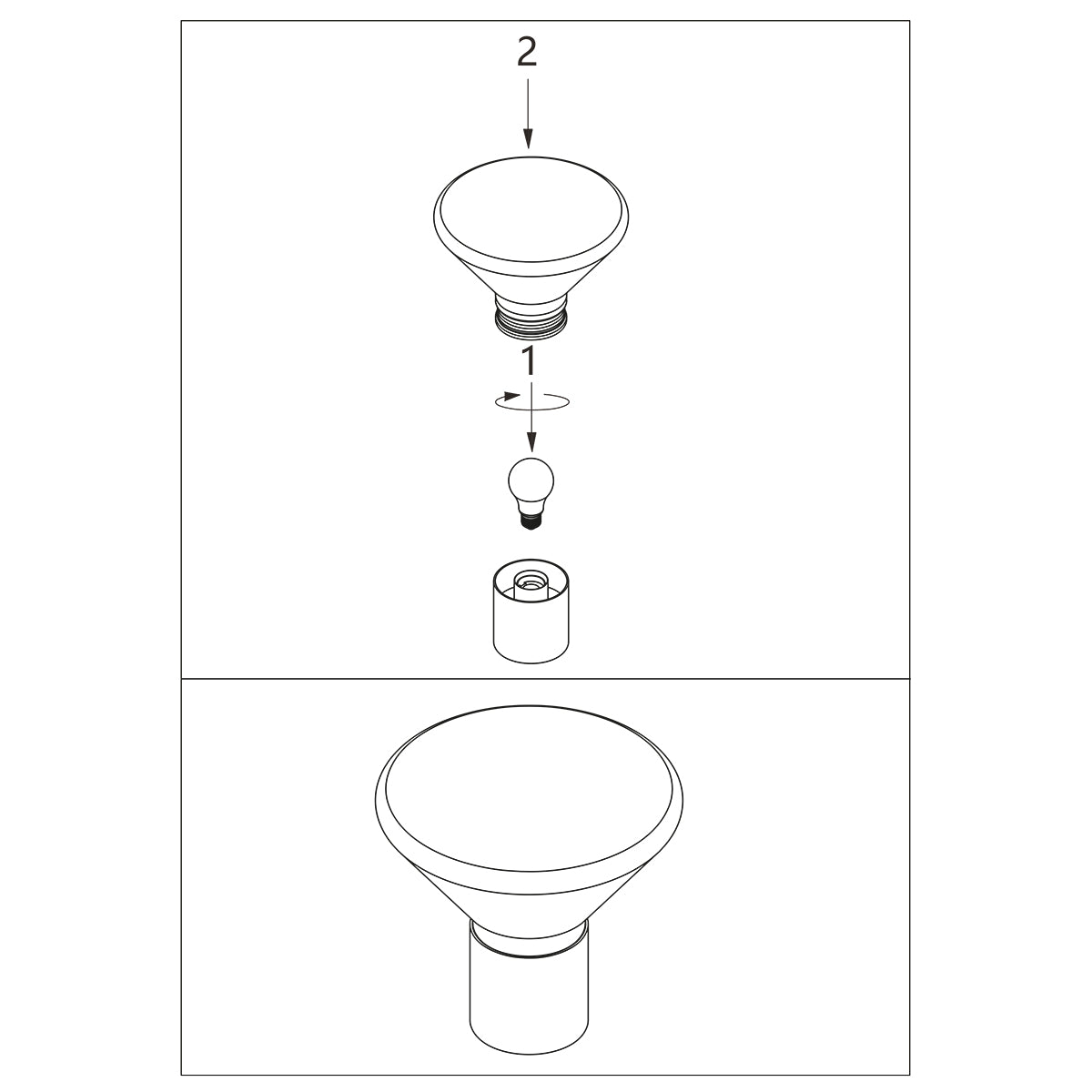 2

1