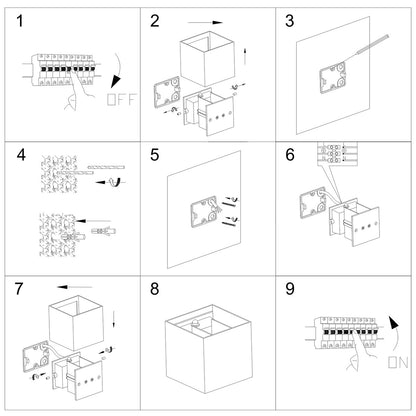 1

OFF

2

3

4

5

6

7

8

9

ON