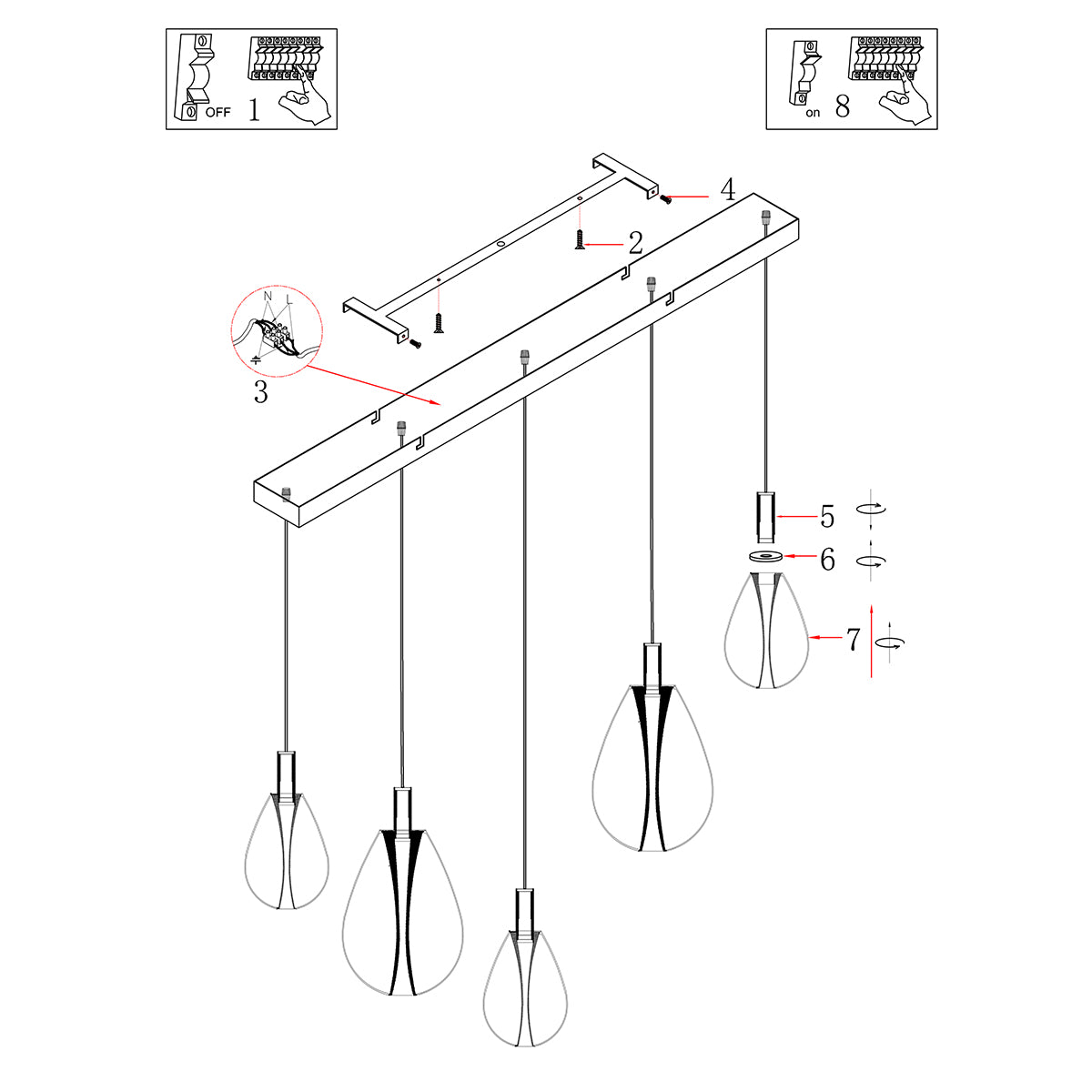 OFF 1

on 8

4

2

N L

3

5

6

7