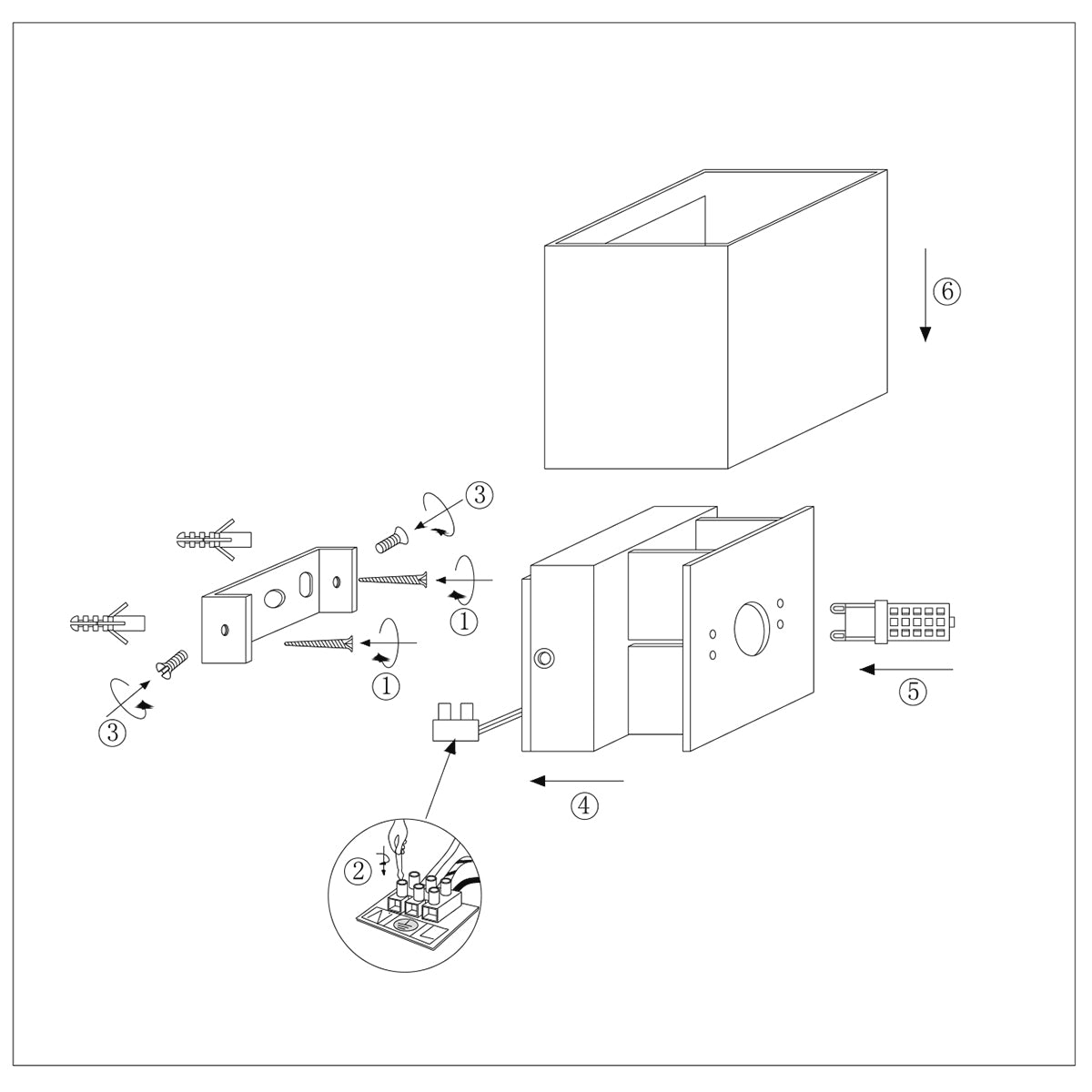 ⑥
③
①
①
③
⑤
④
②