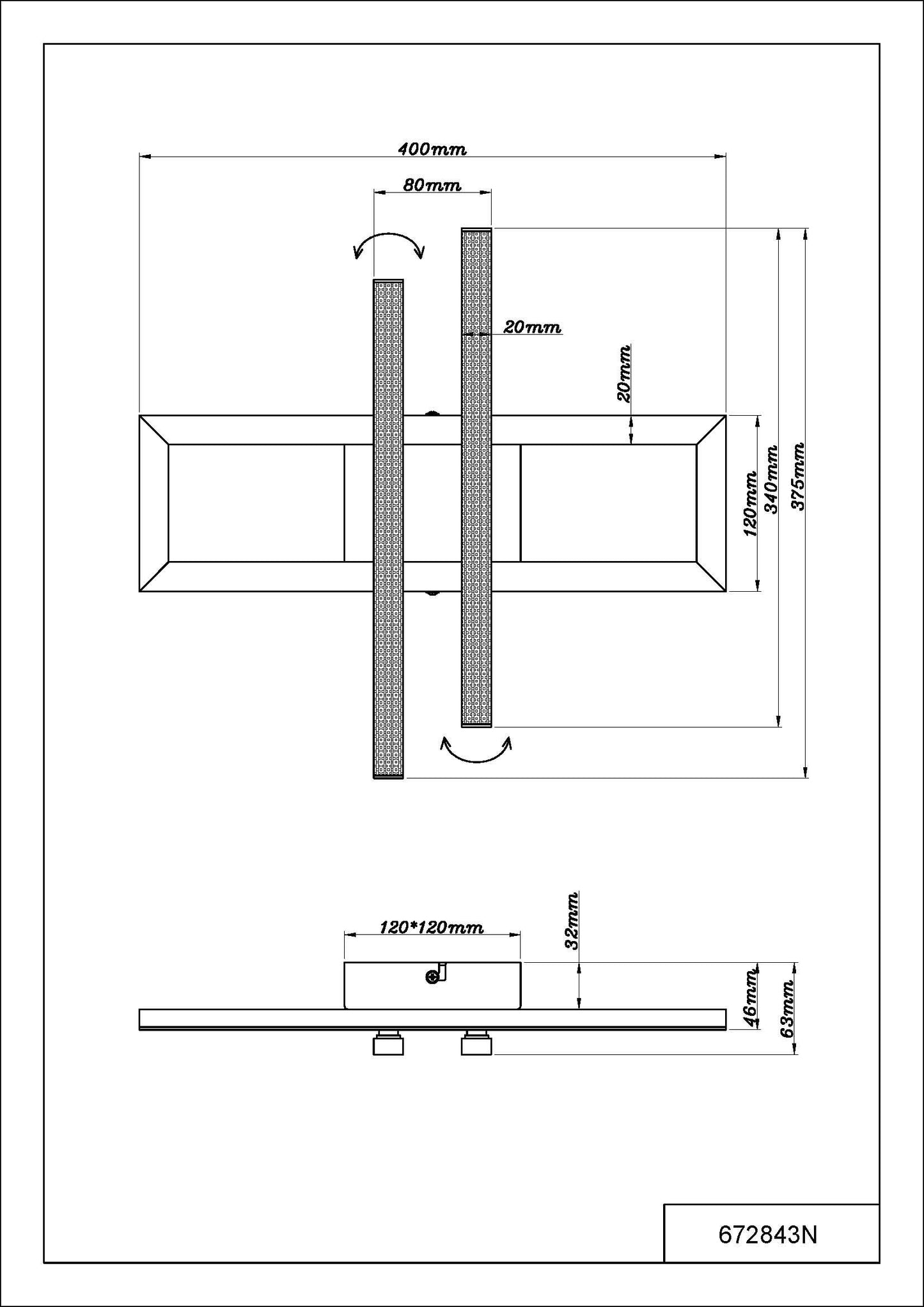 400mm

80mm

20mm

20mm

120mm

340mm

375mm

120*120mm

32mm

46mm

63mm

672843N