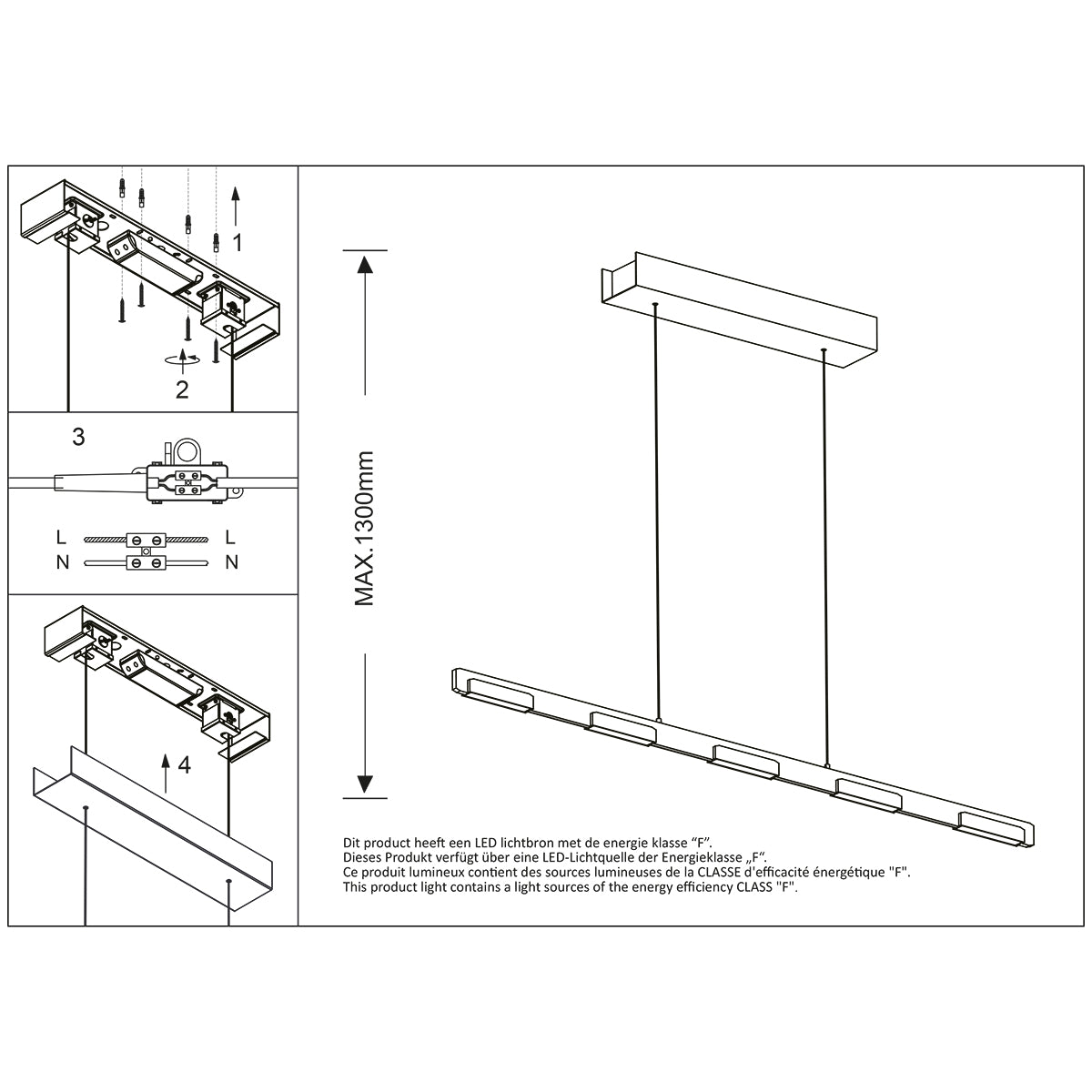 1

2

3

L L
N N

4

MAX.1300mm

Dit product heeft een LED lichtbron met de energie klasse “F”.
Dieses Produkt verfügt über eine LED-Lichtquelle der Energieklasse „F“.
Ce produit lumineux contient des sources lumineuses de la CLASSE d'efficacité énergétique "F".
This product light contains a light sources of the energy efficiency CLASS "F".