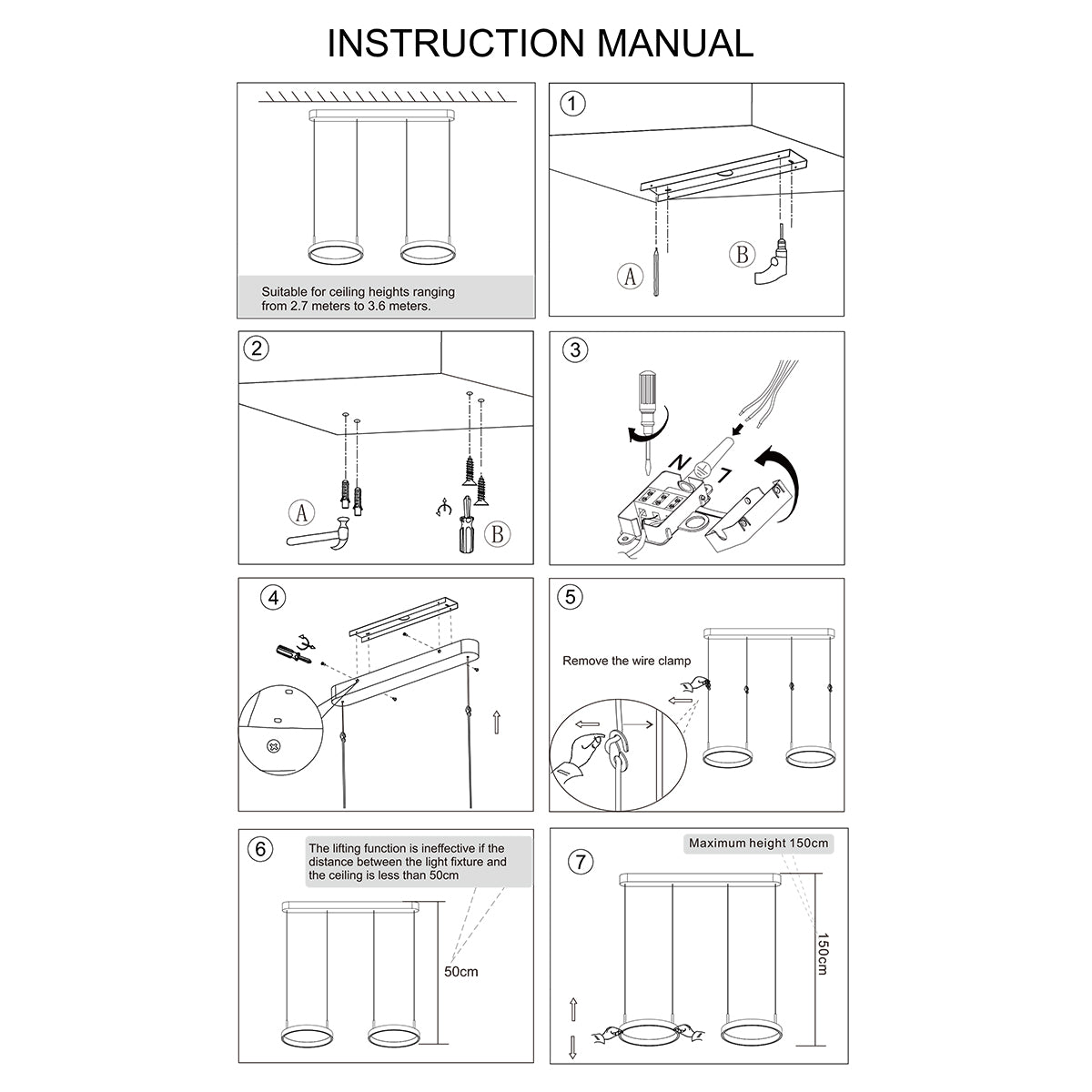 INSTRUCTION MANUAL

Suitable for ceiling heights ranging from 2.7 meters to 3.6 meters.

1

A

B

2

A

B

3

N

L

4

5

Remove the wire clamp

6

The lifting function is ineffective if the distance between the light fixture and the ceiling is less than 50cm

50cm

7

Maximum height 150cm

150cm